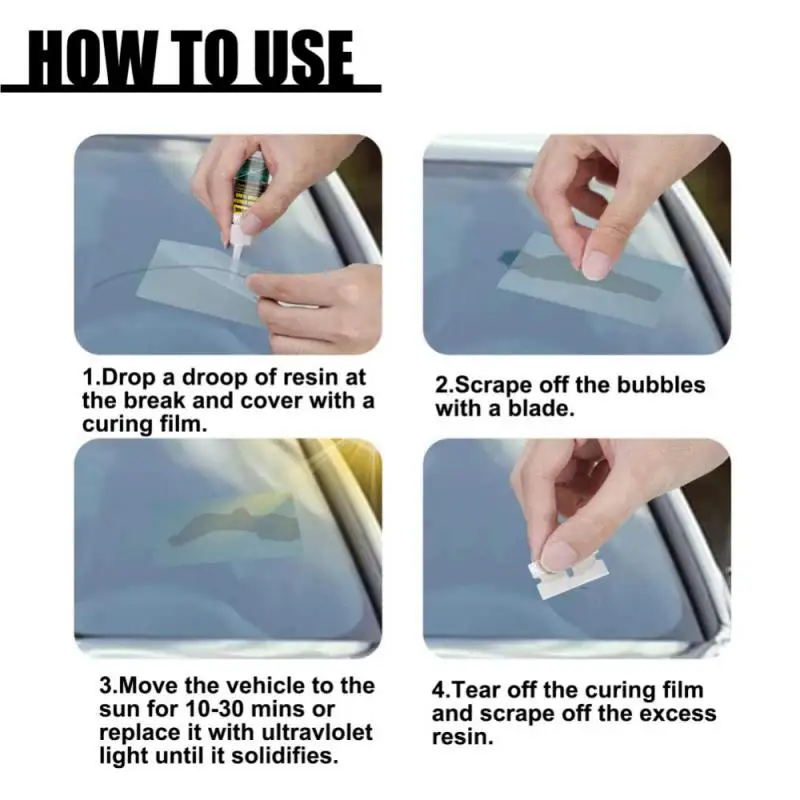 HOW TO USE

1.Drop a droop of resin at the break and cover with a curing film.

2.Scrape off the bubbles with a blade.

3.Move the vehicle to the sun for 10-30 mins or replace it with ultravlolet light until it solidifies.

4.Tear off the curing film and scrape off the excess resin.