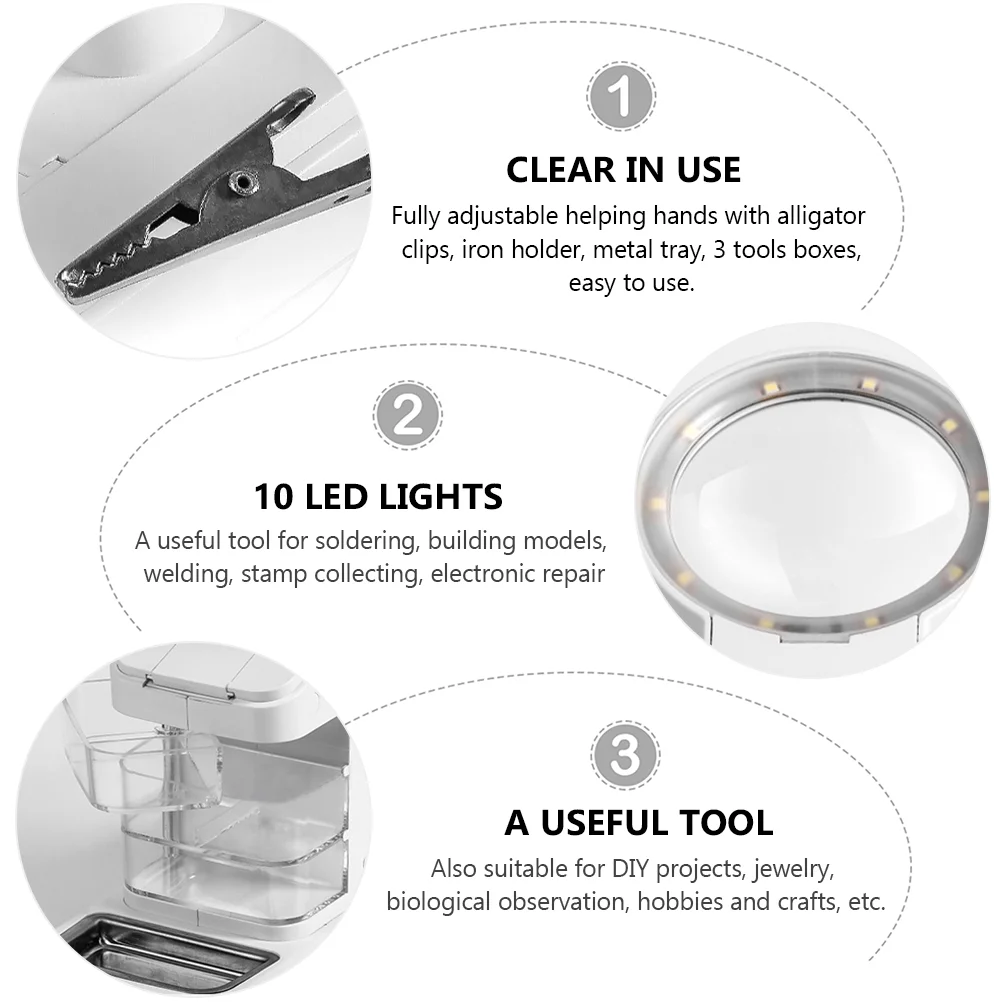 1

CLEAR IN USE

Fully adjustable helping hands with alligator clips, iron holder, metal tray, 3 tools boxes, easy to use.

2

10 LED LIGHTS

A useful tool for soldering, building models, welding, stamp collecting, electronic repair

3

A USEFUL TOOL

Also suitable for DIY projects, jewelry, biological observation, hobbies and crafts, etc.