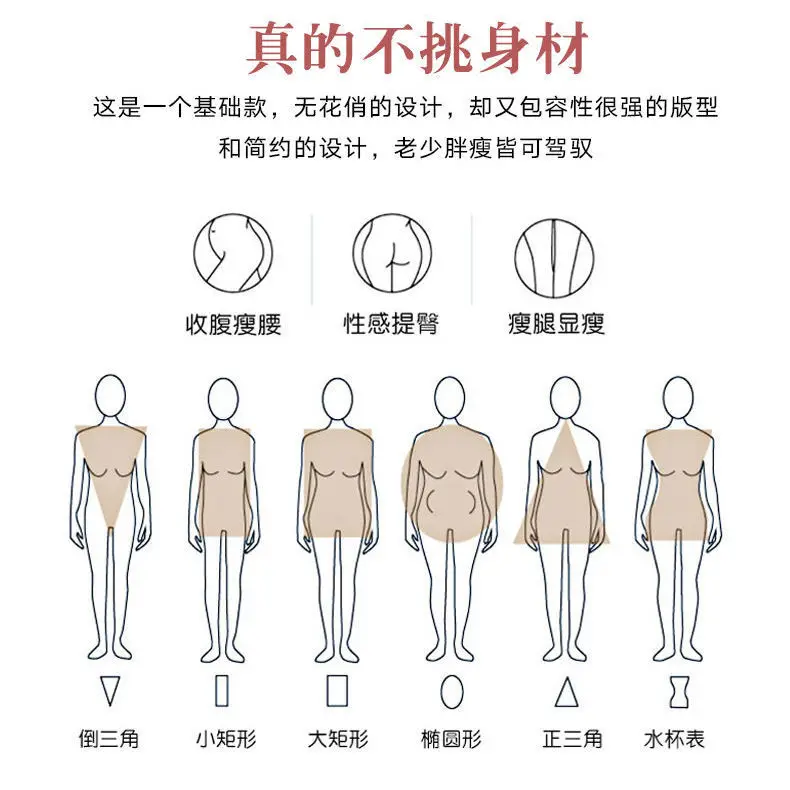 真的不挑身材

这是一个基础款，无花俏的设计，却又包容性很强的版型和简约的设计，老少胖瘦皆可驾驭

收腹瘦腰　性感提臀　瘦腿显瘦

倒三角　小矩形　大矩形　椭圆形　正三角　水杯表