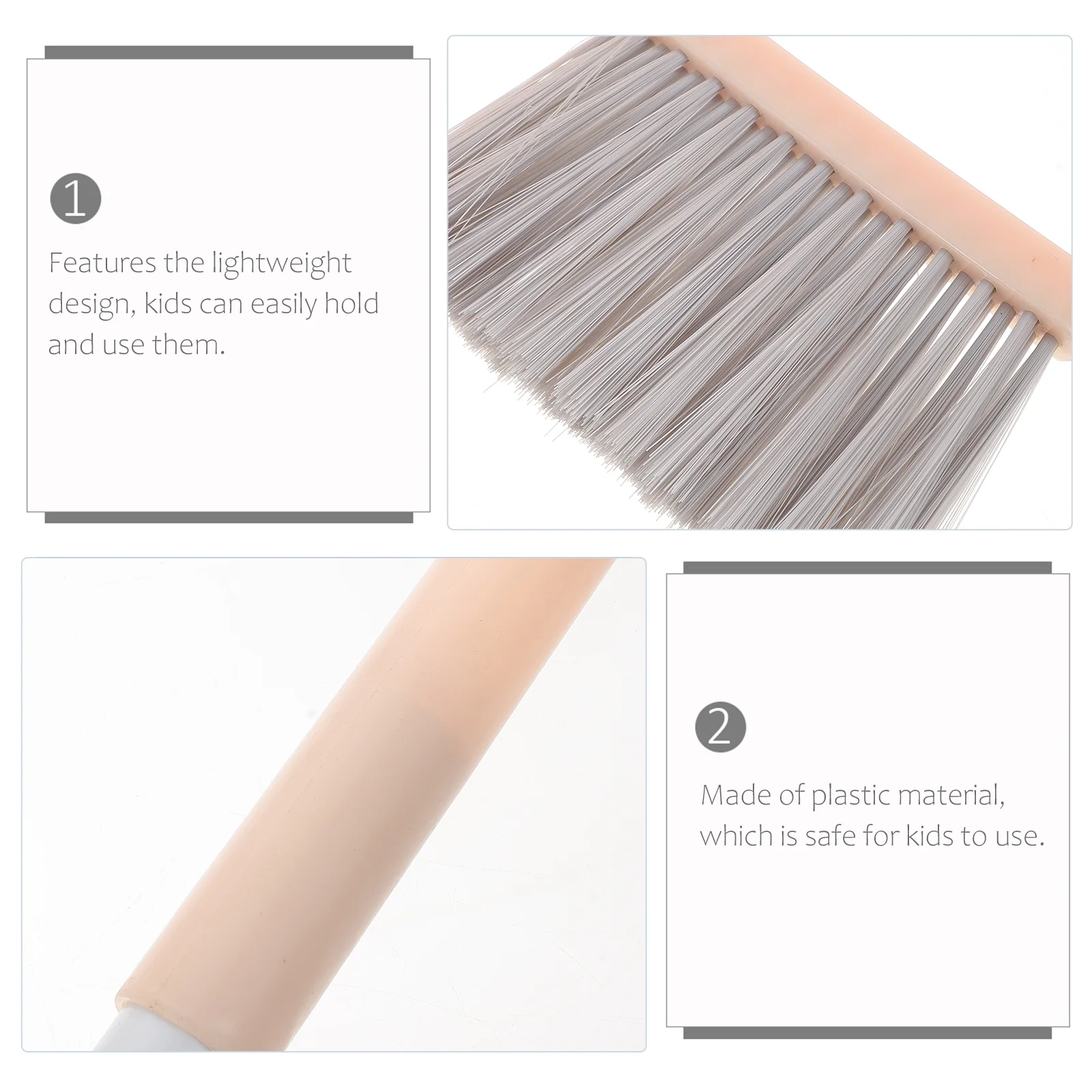 1

Features the lightweight design, kids can easily hold and use them.

2

Made of plastic material, which is safe for kids to use.