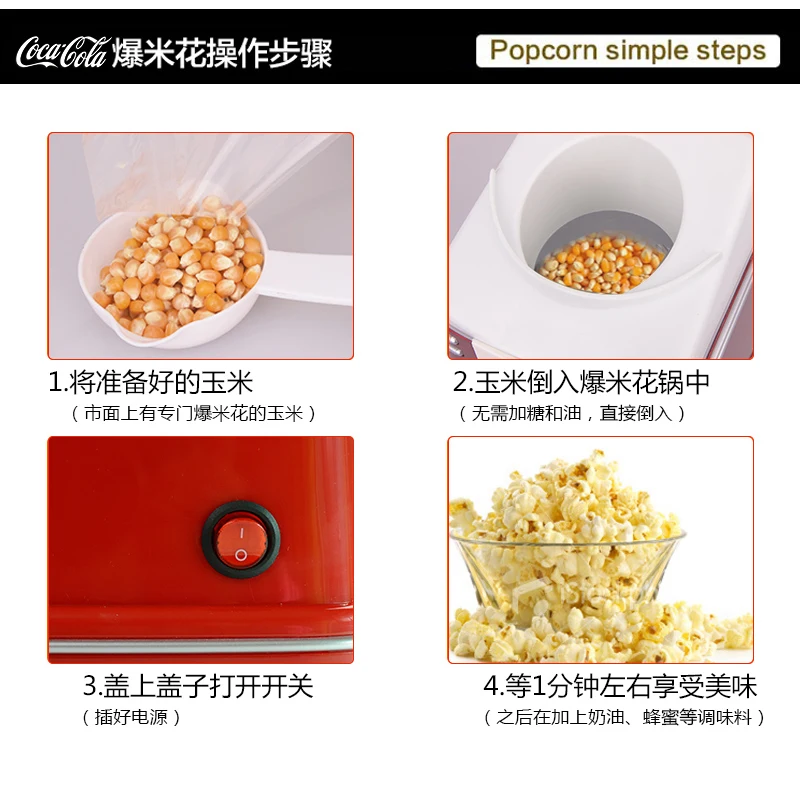 Coca-Cola 爆米花操作步骤

Popcorn simple steps

1.将准备好的玉米
（市面上有专门爆米花的玉米）

2.玉米倒入爆米花锅中
（无需加糖和油，直接倒入）

3.盖上盖子打开开关
（插好电源）

4.等1分钟左右享受美味
（之后在加上奶油、蜂蜜等调味料）