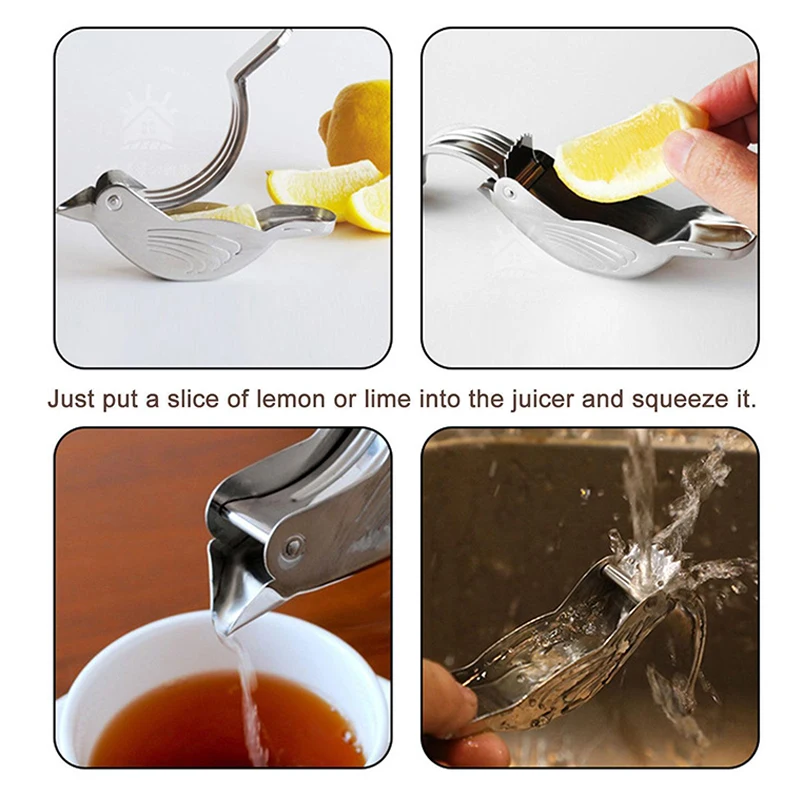 Just put a slice of lemon or lime into the juicer and squeeze it.