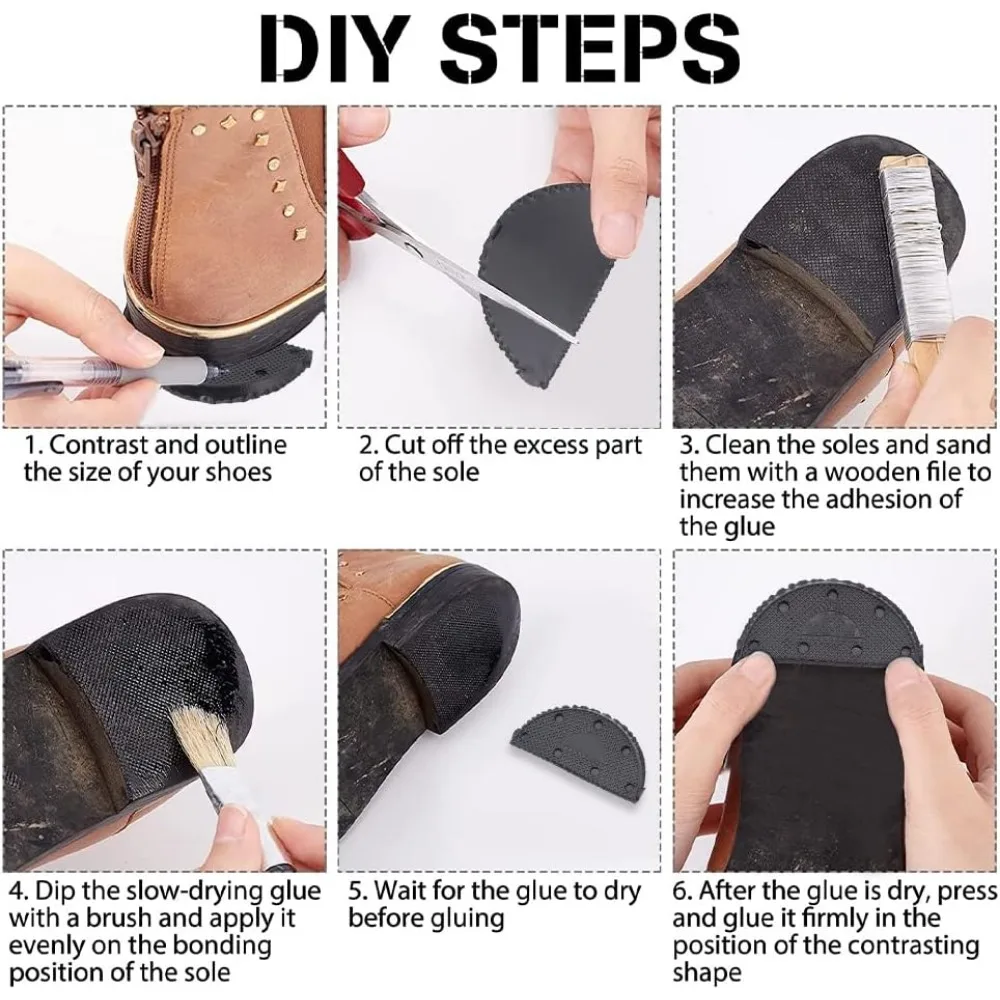 DIY STEPS

1. Contrast and outline the size of your shoes

2. Cut off the excess part of the sole

3. Clean the soles and sand them with a wooden file to increase the adhesion of the glue

4. Dip the slow-drying glue with a brush and apply it evenly on the bonding position of the sole

5. Wait for the glue to dry before gluing

6. After the glue is dry, press and glue it firmly in the position of the contrasting shape