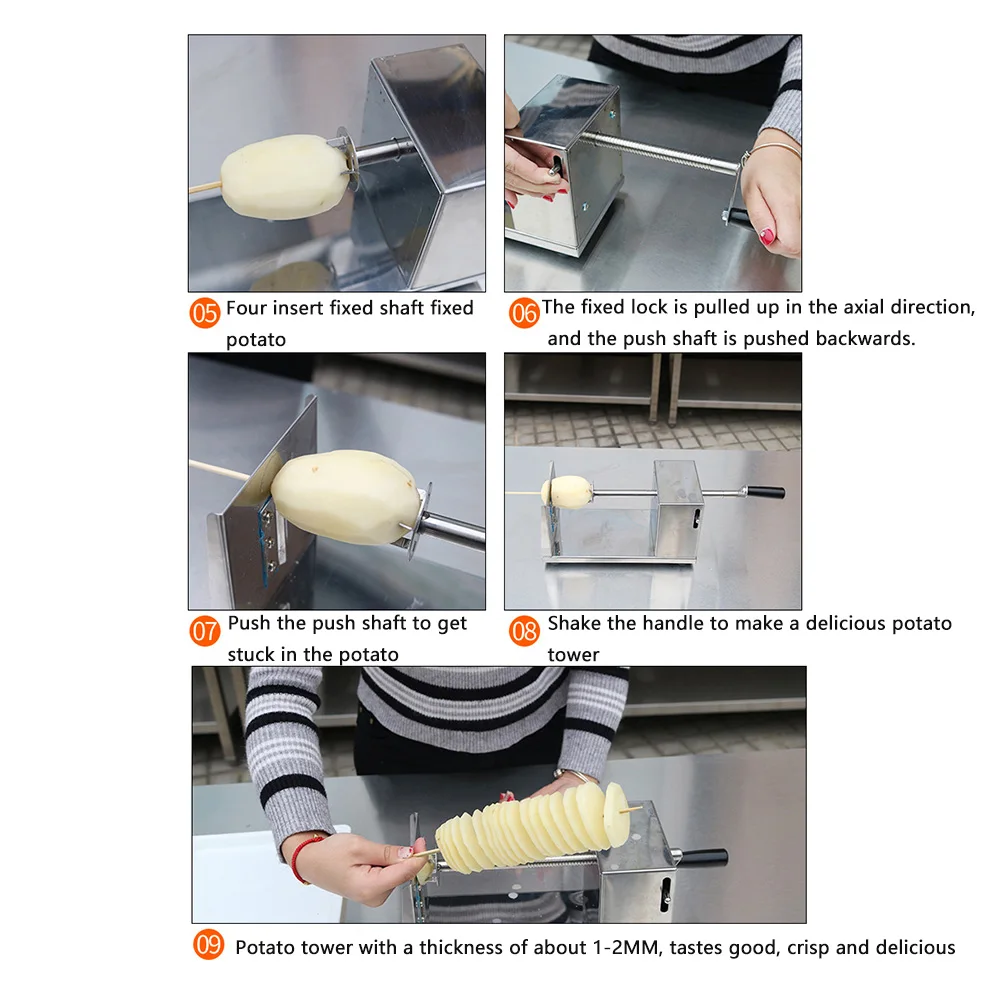 05 Four insert fixed shaft fixed potato

06 The fixed lock is pulled up in the axial direction, and the push shaft is pushed backwards.

07 Push the push shaft to get stuck in the potato

08 Shake the handle to make a delicious potato tower

09 Potato tower with a thickness of about 1-2MM, tastes good, crisp and delicious