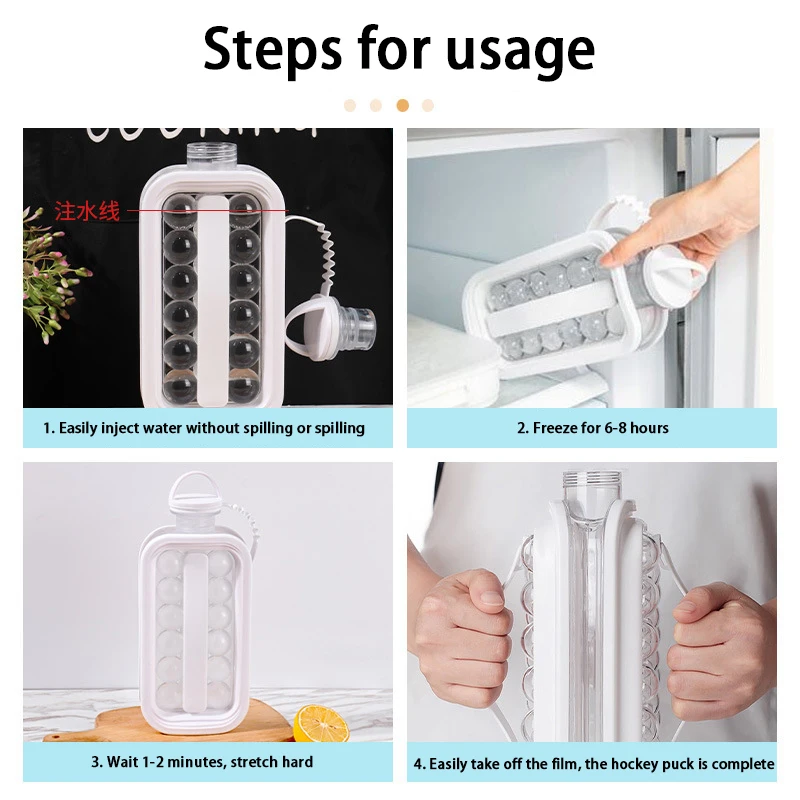 Steps for usage

注水线

1. Easily inject water without spilling or spilling

2. Freeze for 6-8 hours

3. Wait 1-2 minutes, stretch hard

4. Easily take off the film, the hockey puck is complete