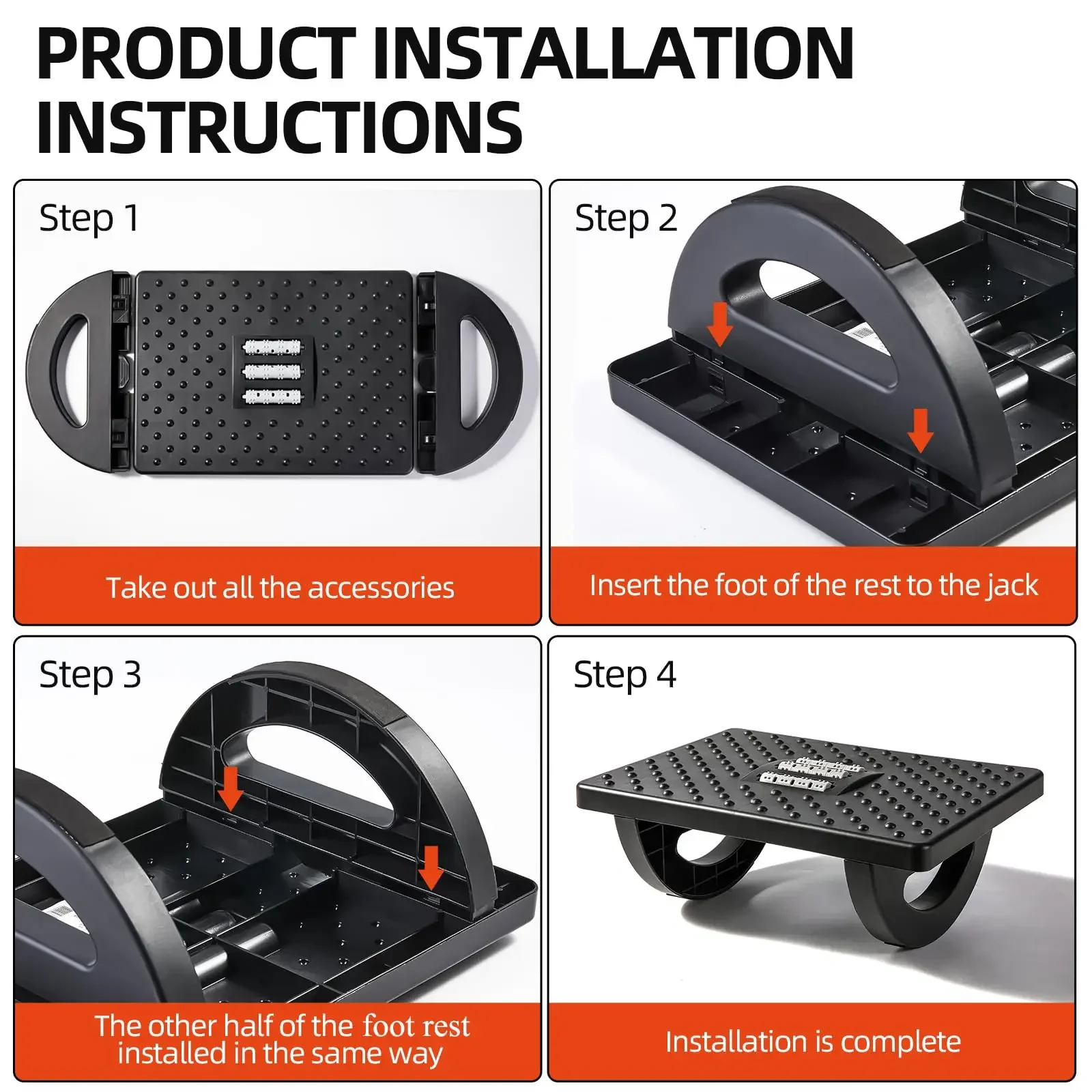 PRODUCT INSTALLATION INSTRUCTIONS

Step 1

Take out all the accessories

Step 2

Insert the foot of the rest to the jack

Step 3

The other half of the foot rest installed in the same way

Step 4

Installation is complete