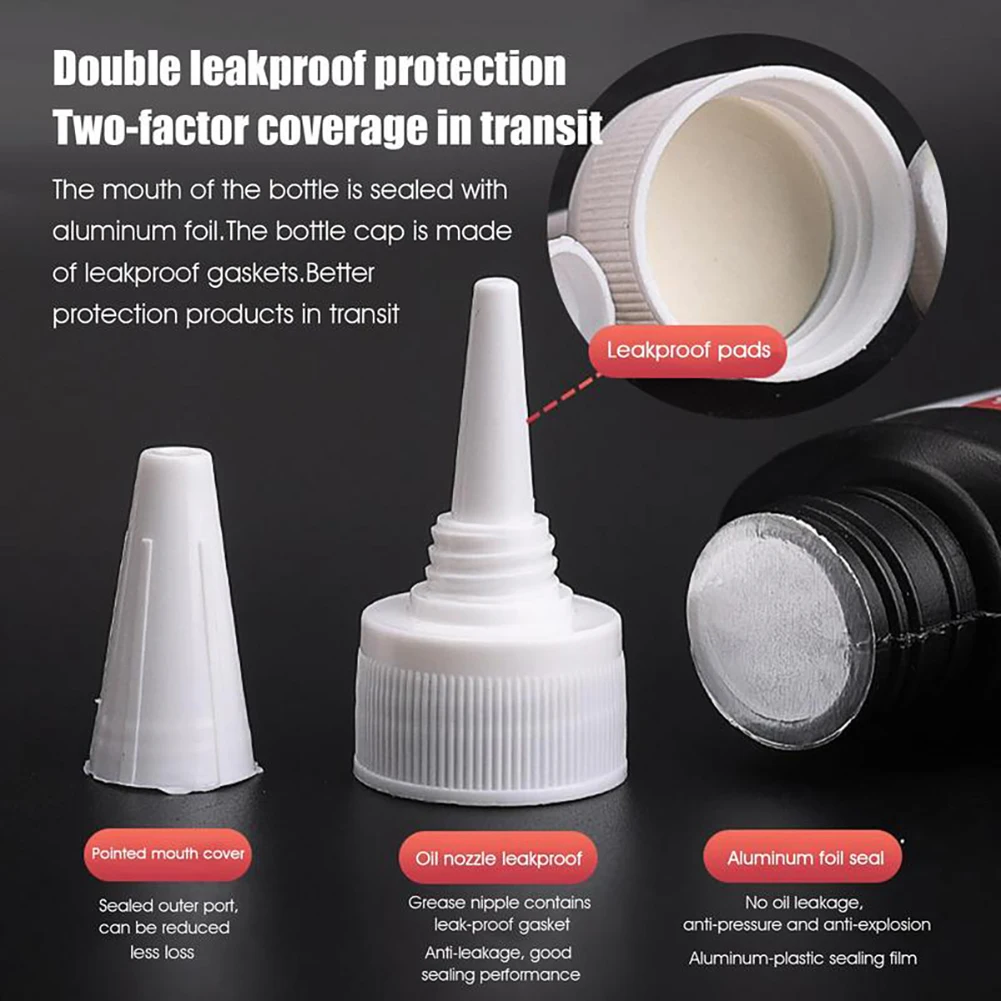 Double leakproof protection
Two-factor coverage in transit

The mouth of the bottle is sealed with aluminum foil.The bottle cap is made of leakproof gaskets.Better protection products in transit

Leakproof pads

Pointed mouth cover

Sealed outer port, can be reduced less loss

Oil nozzle leakproof

Grease nipple contains leak-proof gasket

Anti-leakage, good sealing performance

Aluminum foil seal

No oil leakage, anti-pressure and anti-explosion

Aluminum-plastic sealing film