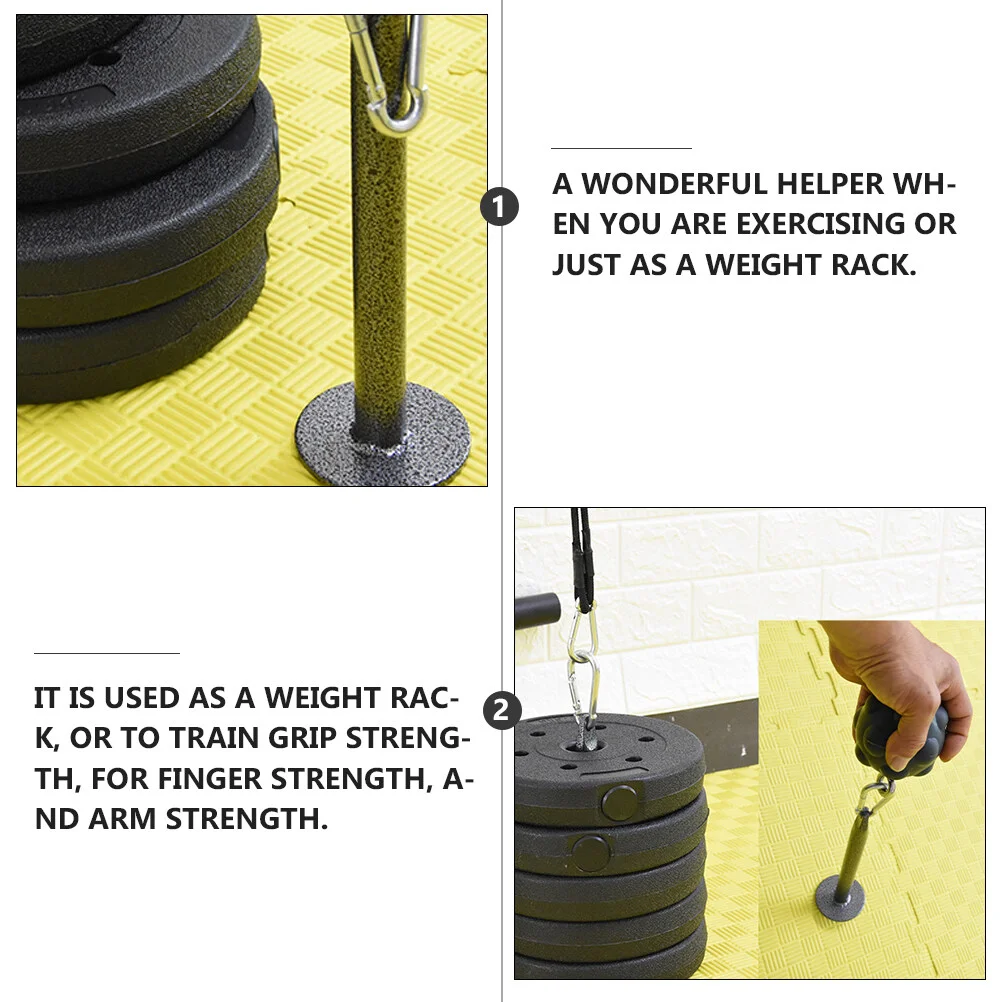 1

A WONDERFUL HELPER WHEN YOU ARE EXERCISING OR JUST AS A WEIGHT RACK.

2

IT IS USED AS A WEIGHT RACK, OR TO TRAIN GRIP STRENGTH, FOR FINGER STRENGTH, AND ARM STRENGTH.