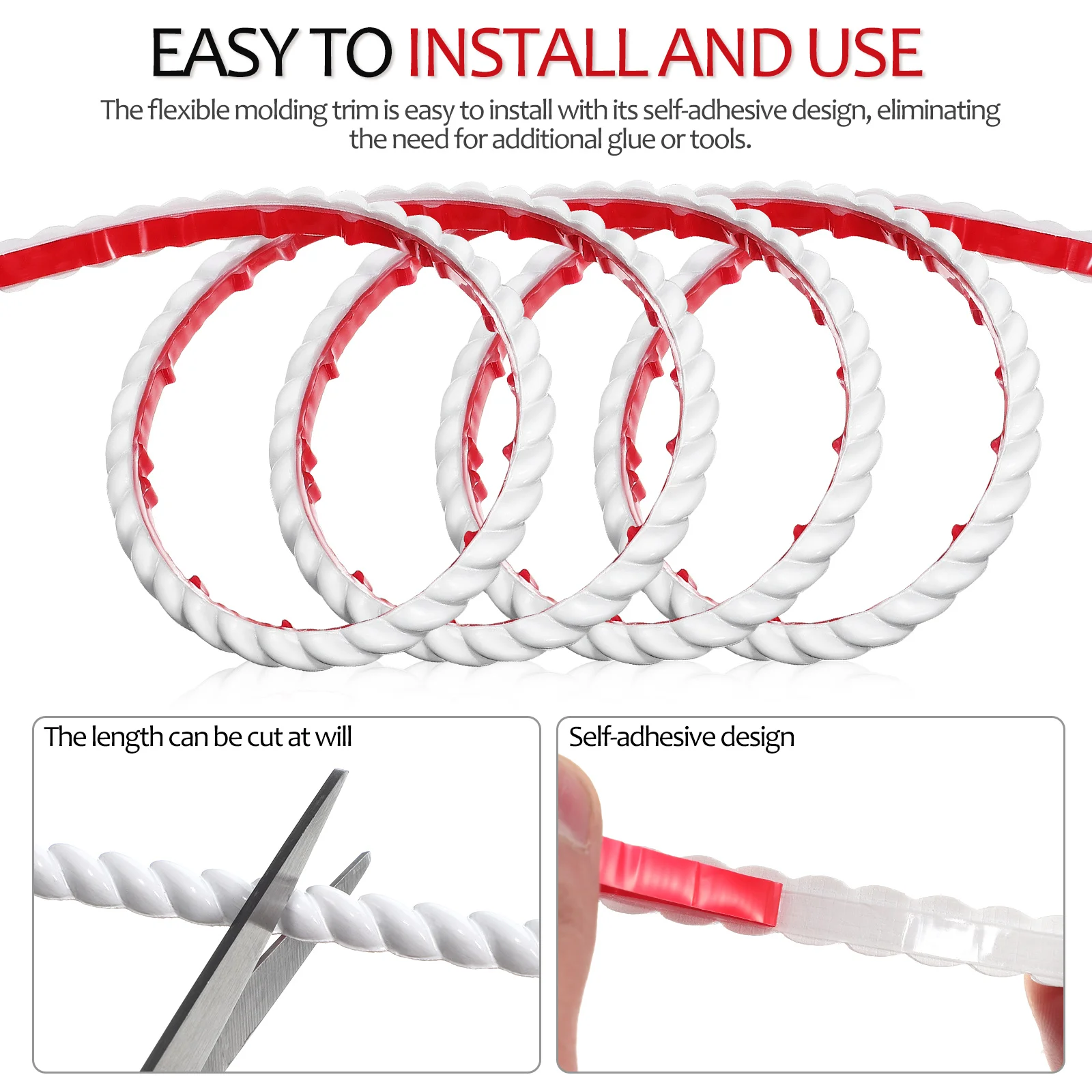 EASY TO INSTALL AND USE

The flexible molding trim is easy to install with its self-adhesive design, eliminating the need for additional glue or tools.

The length can be cut at will

Self-adhesive design