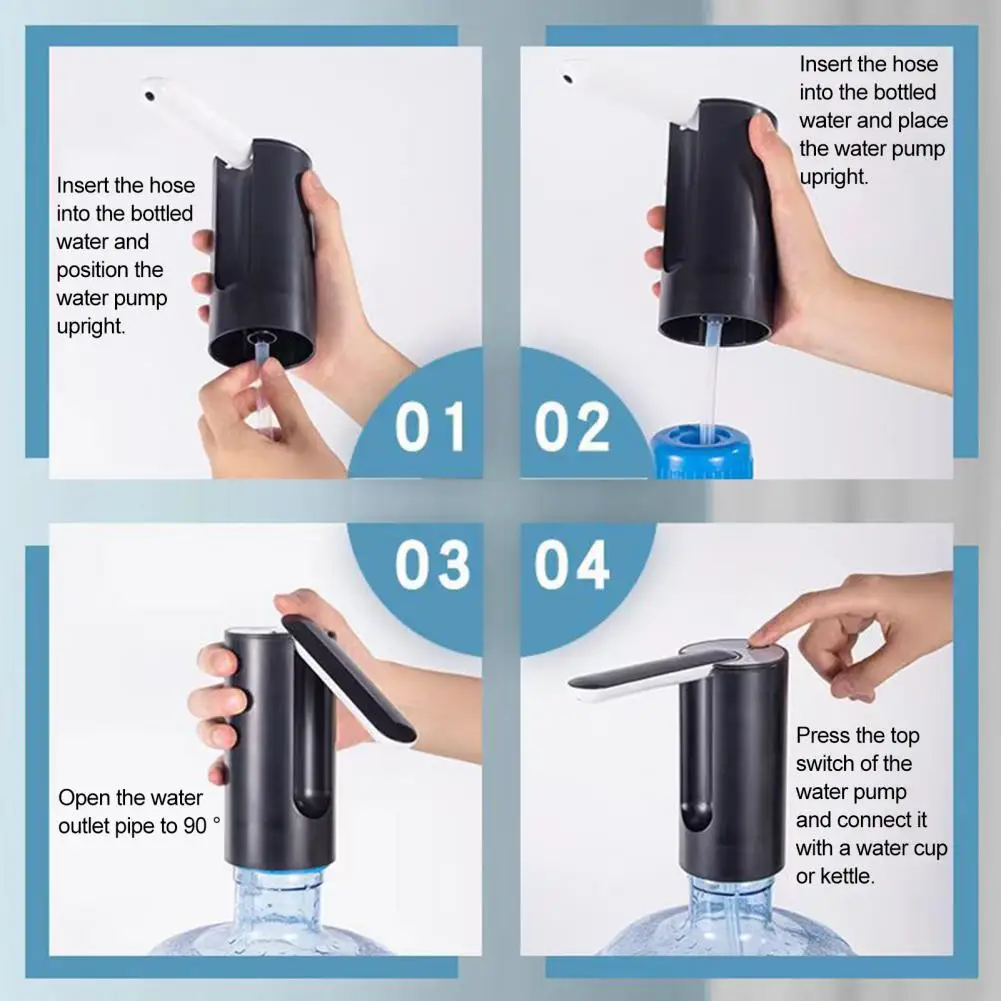 Insert the hose into the bottled water and position the water pump upright.

01

Insert the hose into the bottled water and place the water pump upright.

02

03

Open the water outlet pipe to 90 °

04

Press the top switch of the water pump and connect it with a water cup or kettle.