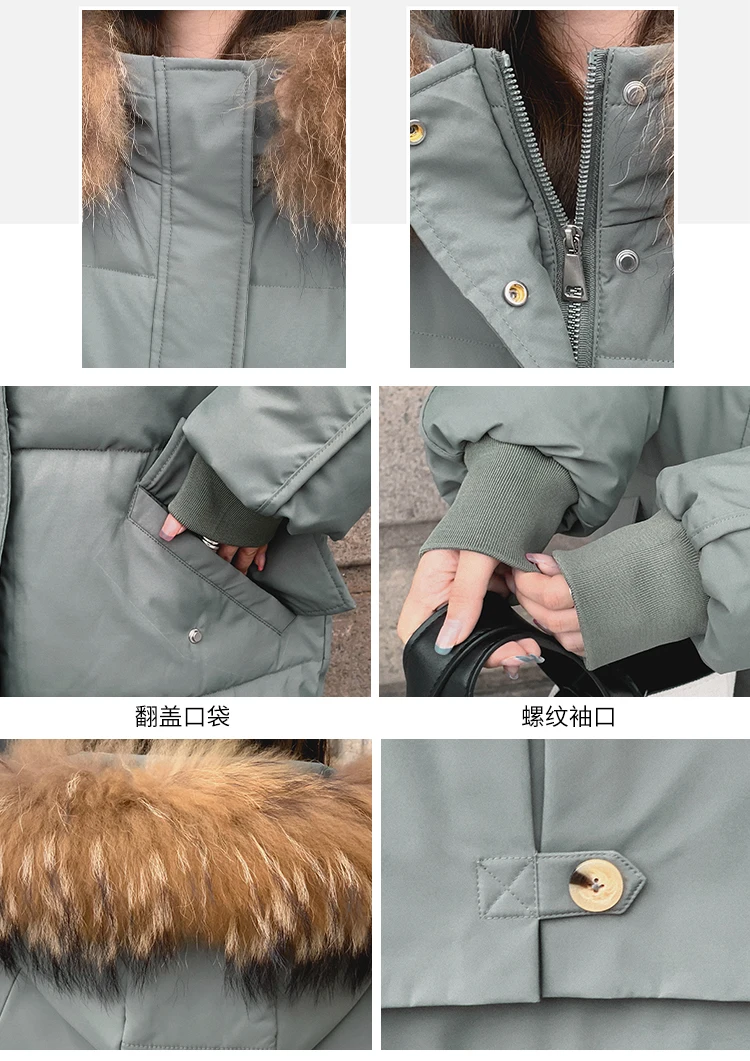 翻盖口袋

螺纹袖口