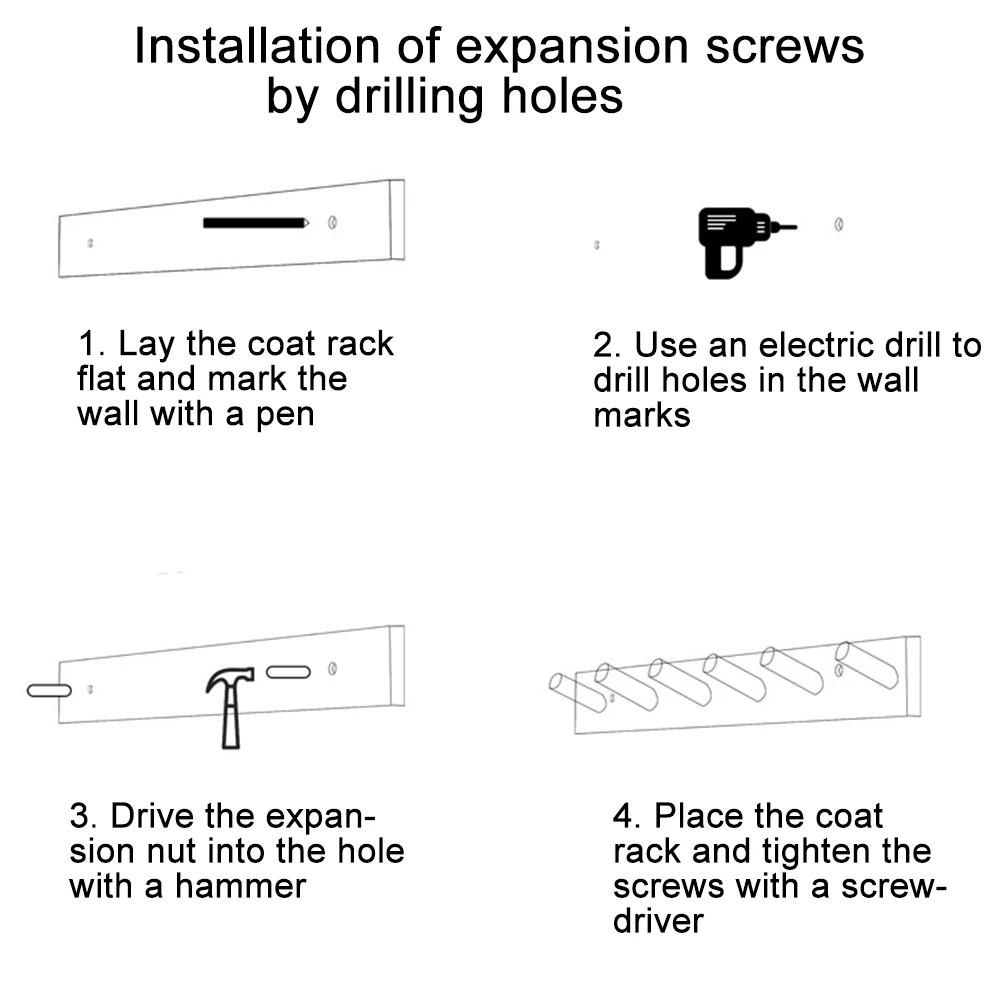 Installation of expansion screws by drilling holes

1. Lay the coat rack flat and mark the wall with a pen

2. Use an electric drill to drill holes in the wall marks

3. Drive the expansion nut into the hole with a hammer

4. Place the coat rack and tighten the screws with a screwdriver