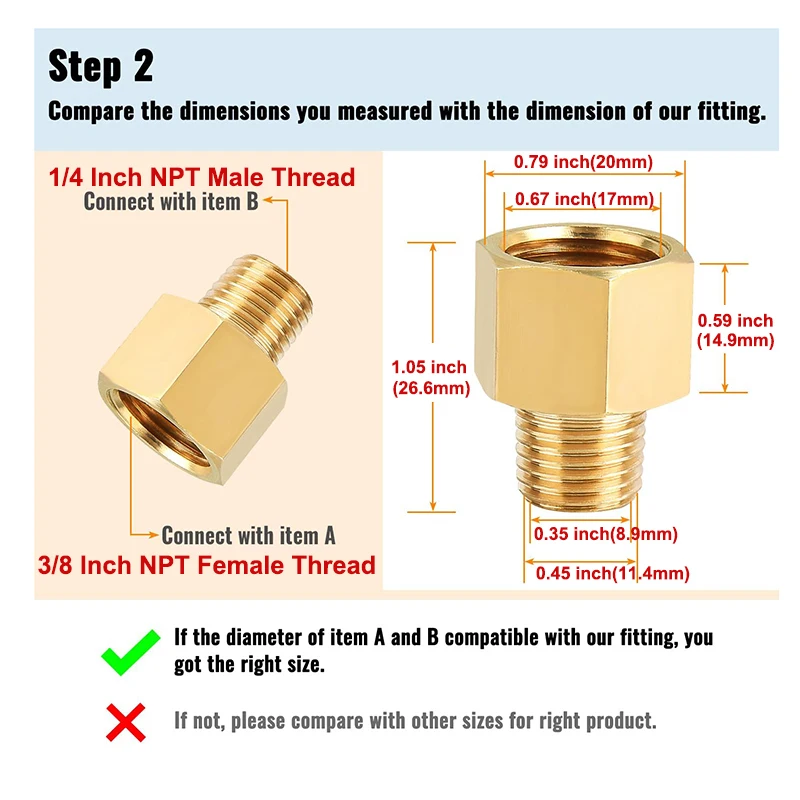 Step 2

Compare the dimensions you measured with the dimension of our fitting.

1/4 Inch NPT Male Thread

Connect with item B

Connect with item A

3/8 Inch NPT Female Thread

0.79 inch(20mm)

0.67 inch(17mm)

0.59 inch (14.9mm)

1.05 inch (26.6mm)

0.35 inch(8.9mm)

0.45 inch(11.4mm)

If the diameter of item A and B compatible with our fitting, you got the right size.

If not, please compare with other sizes for right product.