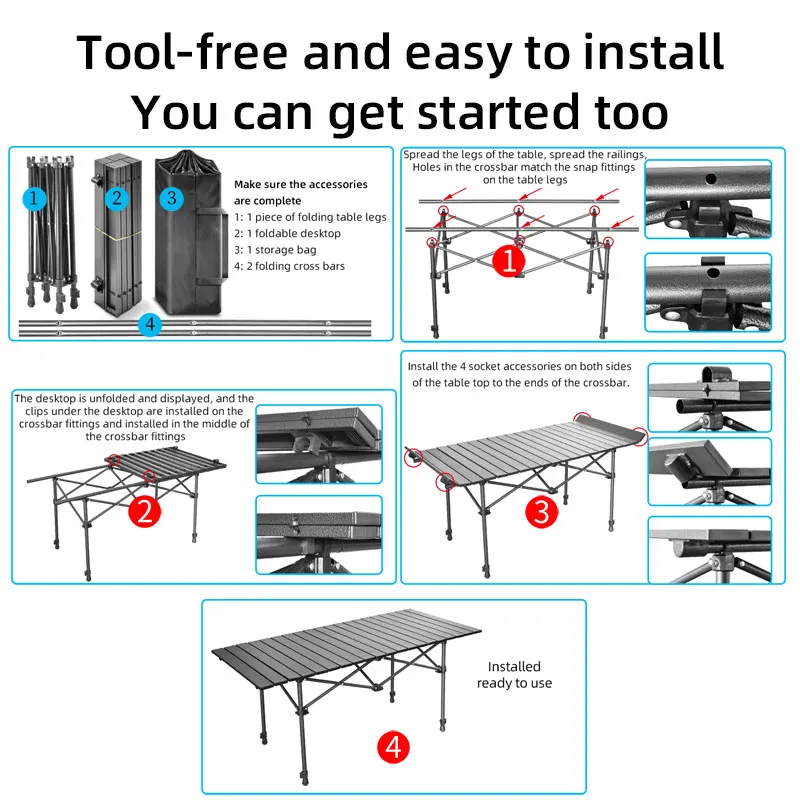 Tool-free and easy to install
You can get started too

1 2 3

Make sure the accessories are complete
1: 1 piece of folding table legs
2: 1 foldable desktop
3: 1 storage bag
4: 2 folding cross bars

4

Spread the legs of the table, spread the railings, Holes in the crossbar match the snap fittings on the table legs

1

The desktop is unfolded and displayed, and the clips under the desktop are installed on the crossbar fittings and installed in the middle of the crossbar fittings

2

Install the 4 socket accessories on both sides of the table top to the ends of the crossbar.

3

Installed ready to use

4