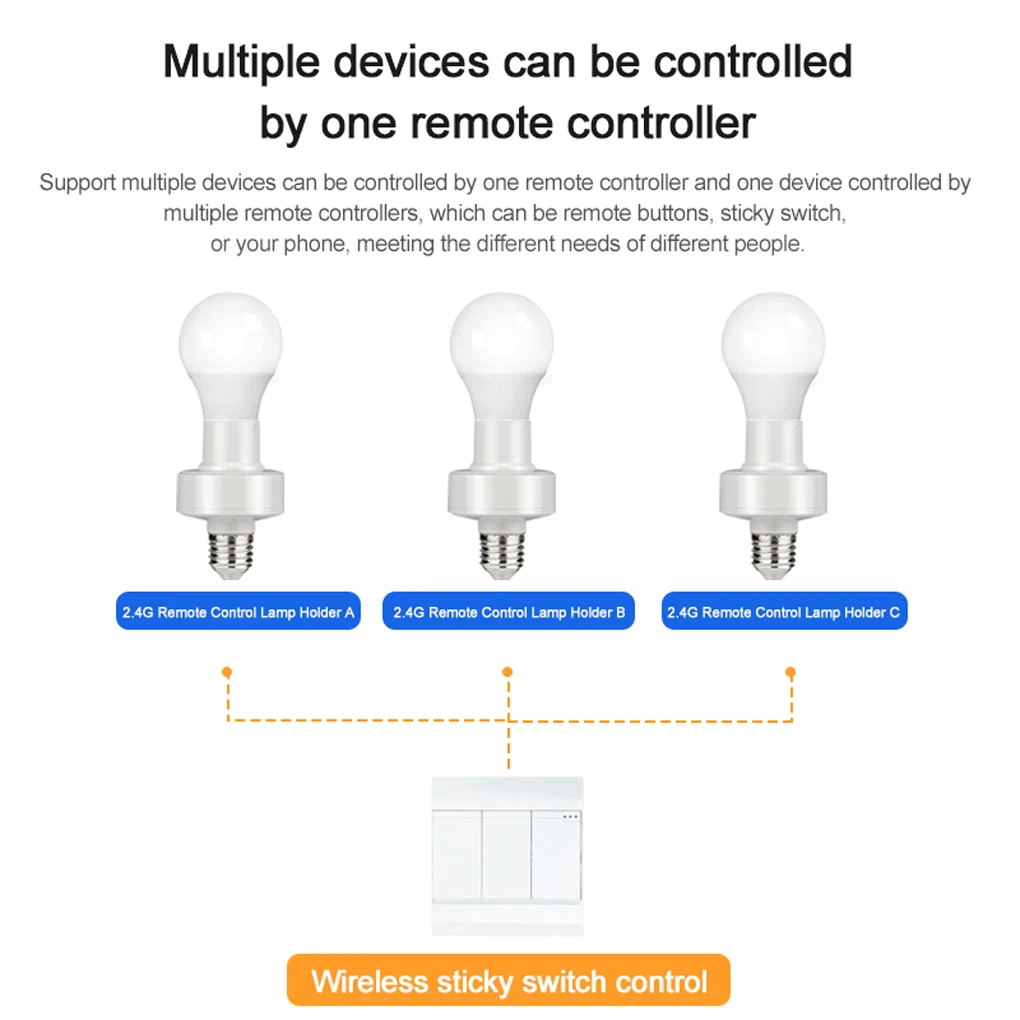 Multiple devices can be controlled by one remote controller

Support multiple devices can be controlled by one remote controller and one device controlled by multiple remote controllers, which can be remote buttons, sticky switch, or your phone, meeting the different needs of different people.

2.4G Remote Control Lamp Holder A

2.4G Remote Control Lamp Holder B

2.4G Remote Control Lamp Holder C

Wireless sticky switch control