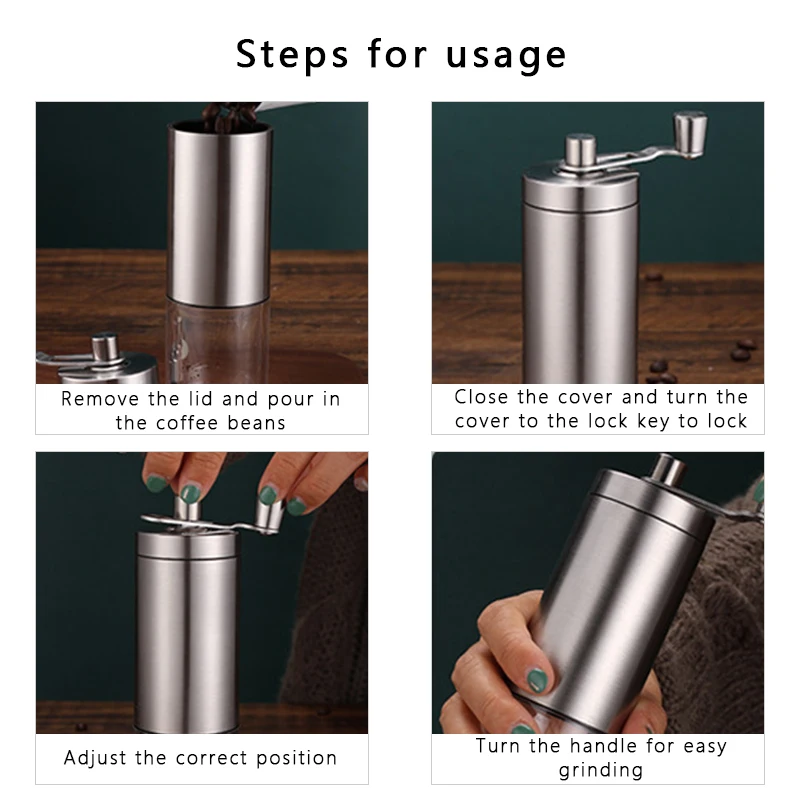 Steps for usage

Remove the lid and pour in the coffee beans

Close the cover and turn the cover to the lock key to lock

Adjust the correct position

Turn the handle for easy grinding