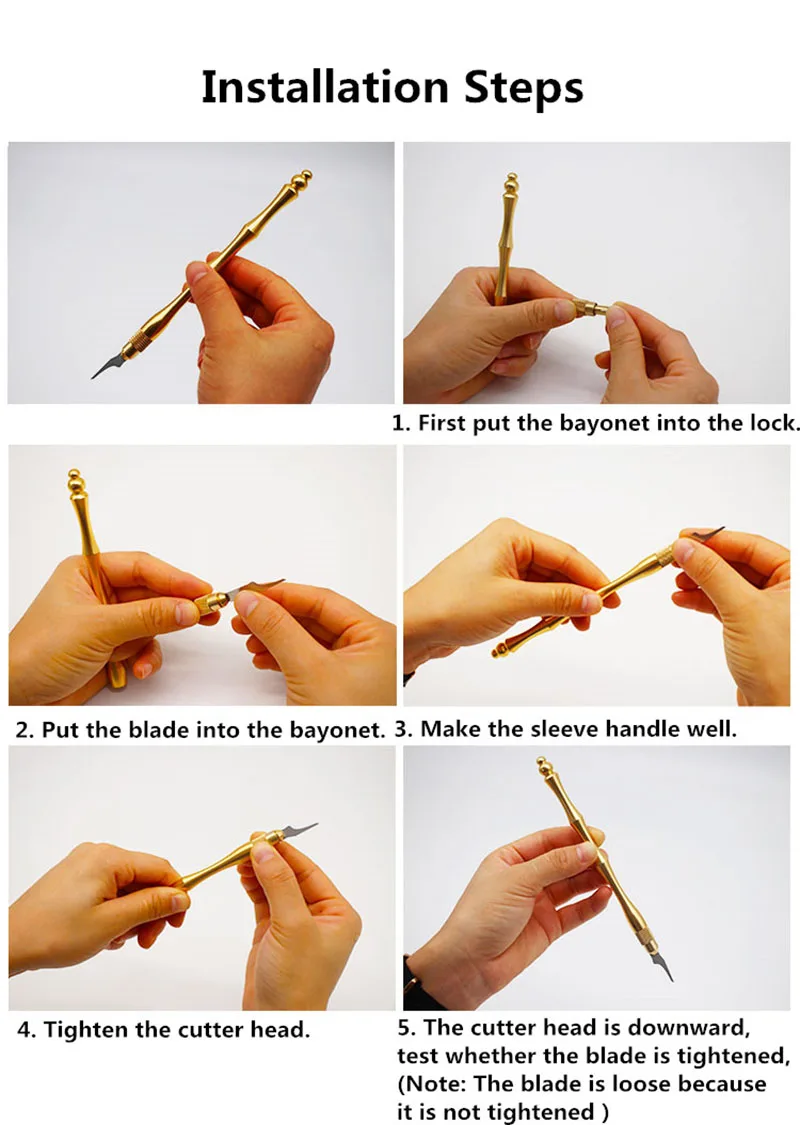 Installation Steps

1. First put the bayonet into the lock.

2. Put the blade into the bayonet.

3. Make the sleeve handle well.

4. Tighten the cutter head.

5. The cutter head is downward, test whether the blade is tightened, (Note: The blade is loose because it is not tightened )