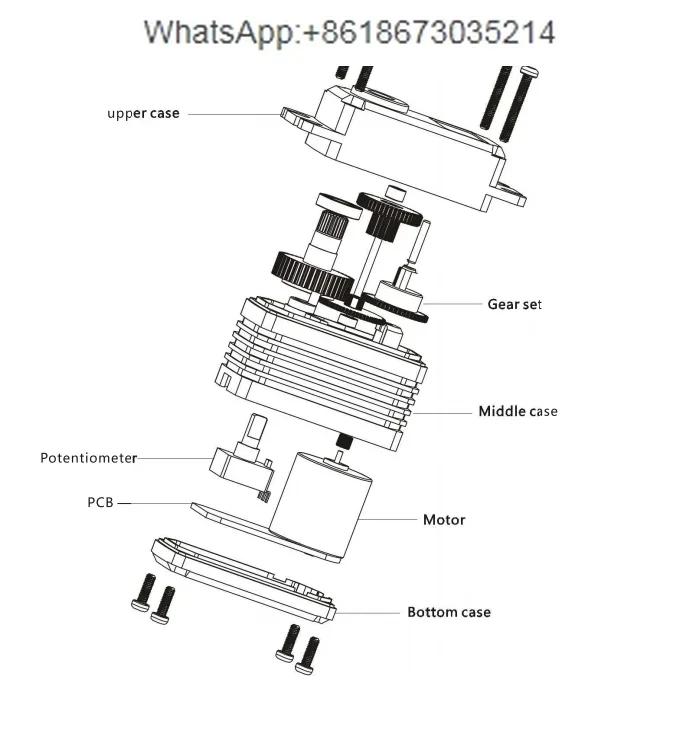 WhatsApp:+8618673035214

upper case

Gear set

Middle case

Potentiometer

PCB

Motor

Bottom case