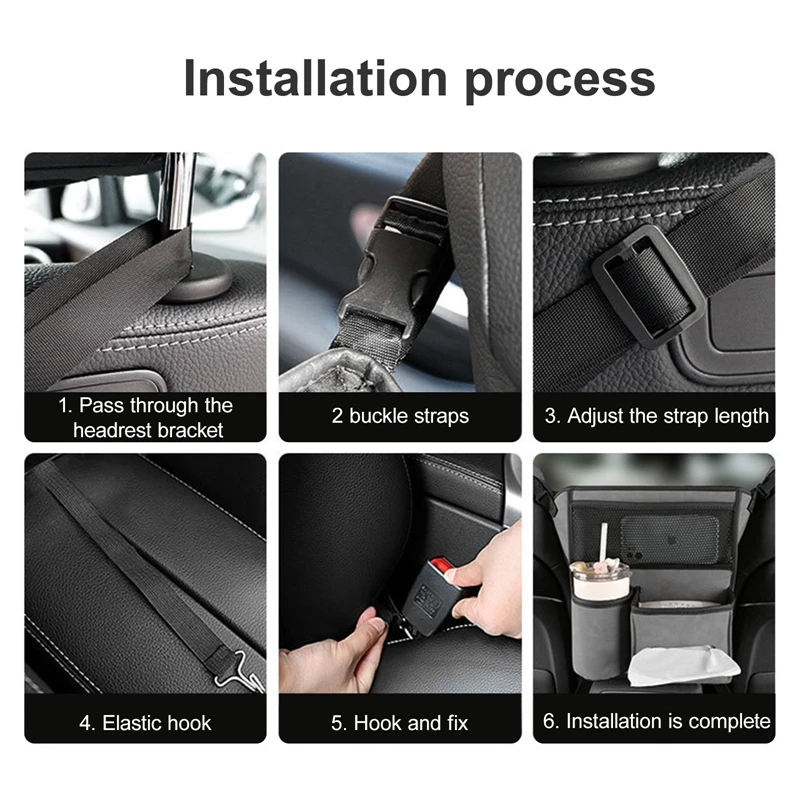 Installation process

1. Pass through the headrest bracket

2 buckle straps

3. Adjust the strap length

4. Elastic hook

5. Hook and fix

6. Installation is complete