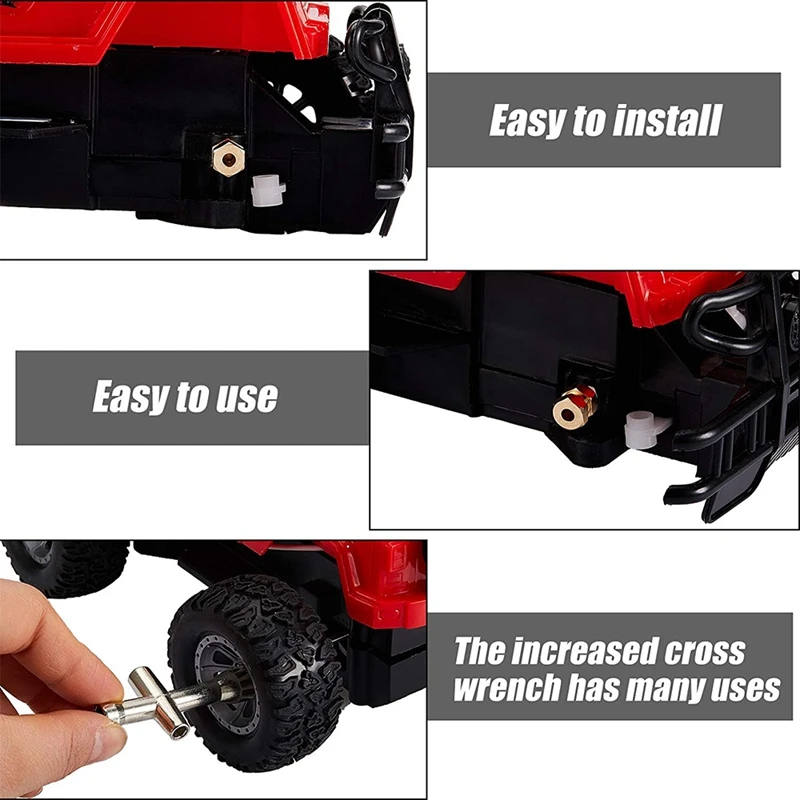 Easy to install

Easy to use

The increased cross wrench has many uses