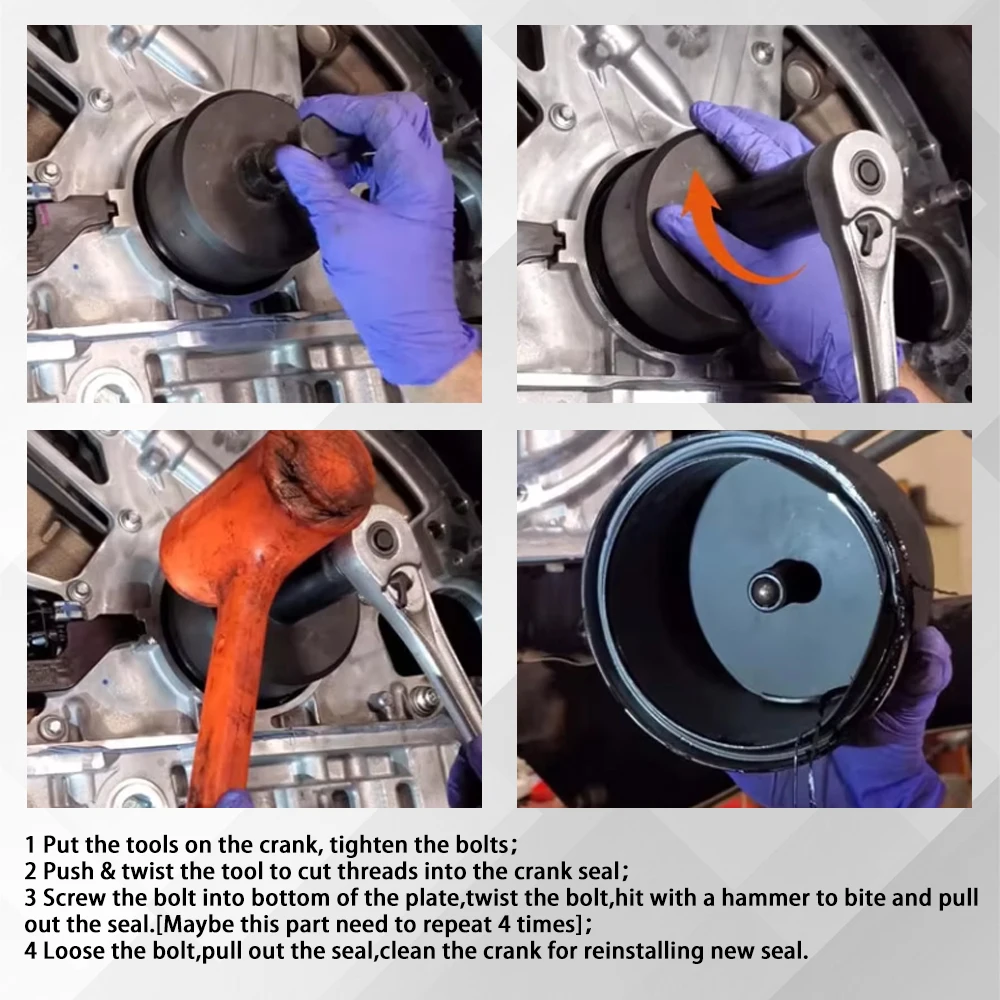 1 Put the tools on the crank, tighten the bolts；
2 Push & twist the tool to cut threads into the crank seal；
3 Screw the bolt into bottom of the plate,twist the bolt,hit with a hammer to bite and pull out the seal.[Maybe this part need to repeat 4 times]；
4 Loose the bolt,pull out the seal,clean the crank for reinstalling new seal.