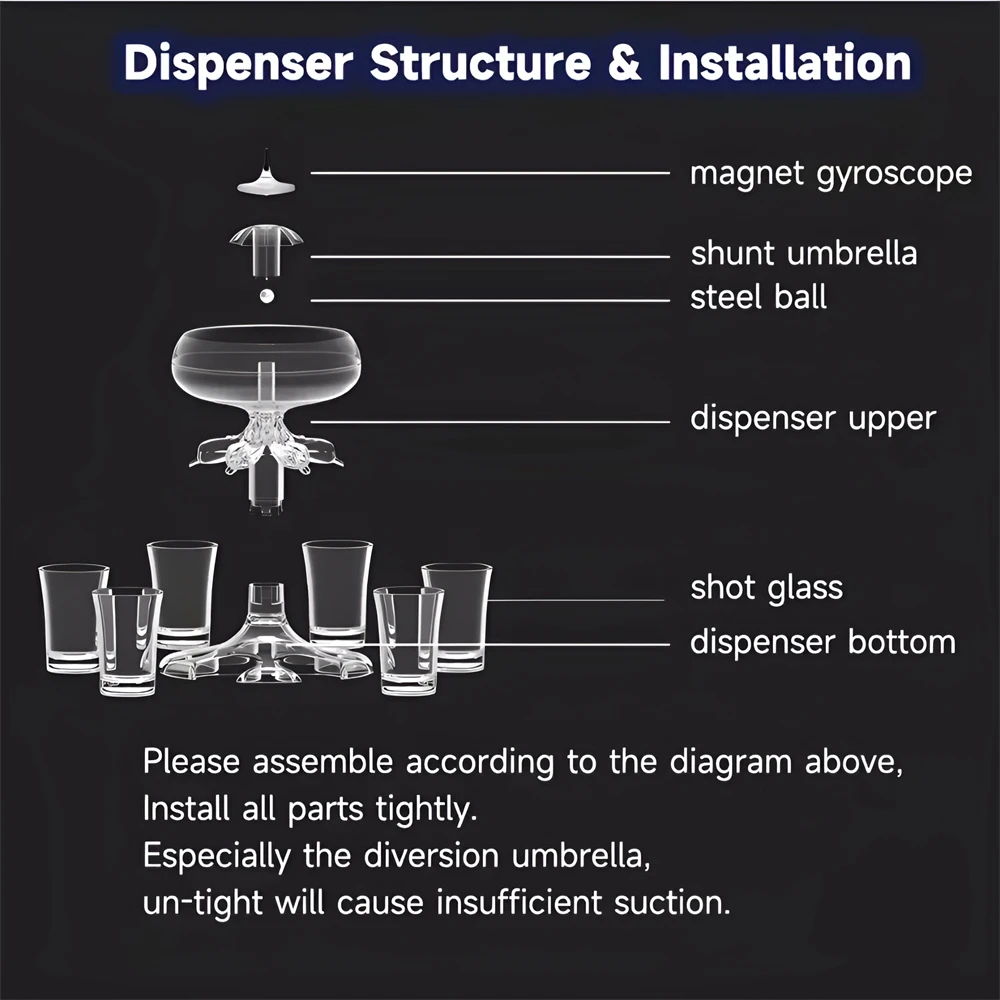 Dispenser Structure & Installation

magnet gyroscope

shunt umbrella

steel ball

dispenser upper

shot glass

dispenser bottom

Please assemble according to the diagram above,
Install all parts tightly.
Especially the diversion umbrella,
un-tight will cause insufficient suction.