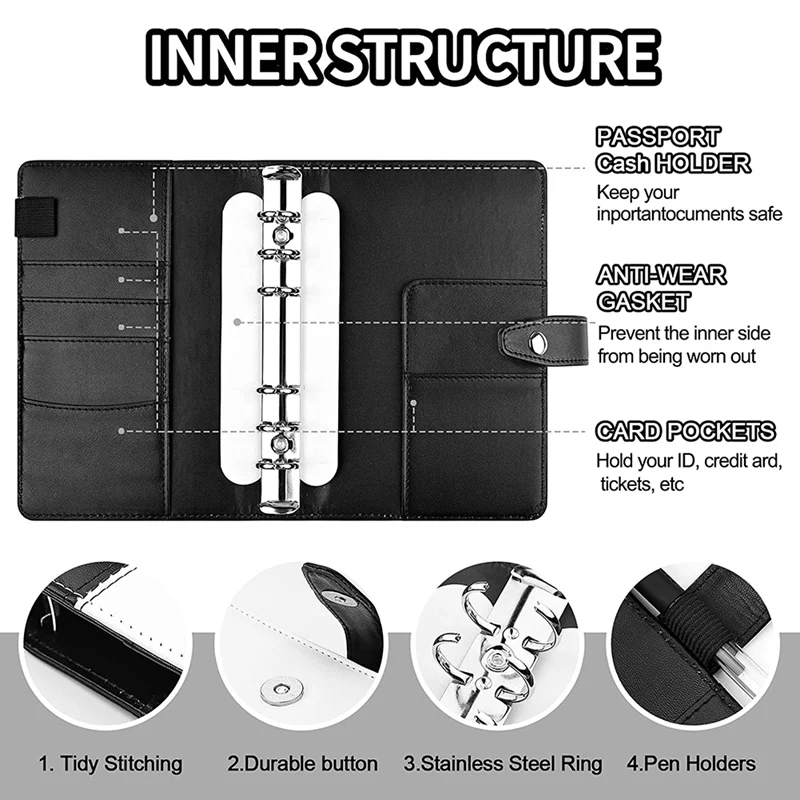 INNER STRUCTURE

PASSPORT Cash HOLDER
Keep your inportantocuments safe

ANTI-WEAR GASKET
Prevent the inner side from being worn out

CARD POCKETS
Hold your ID, credit ard, tickets, etc

1. Tidy Stitching
2.Durable button
3.Stainless Steel Ring
4.Pen Holders