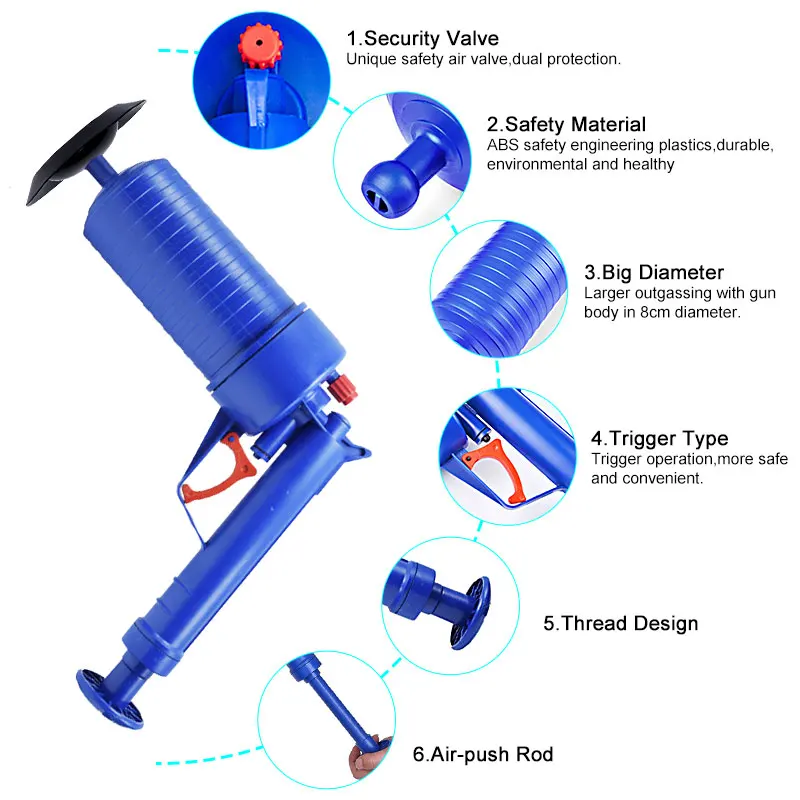 1.Security Valve
Unique safety air valve,dual protection.

2.Safety Material
ABS safety engineering plastics,durable, environmental and healthy

3.Big Diameter
Larger outgassing with gun body in 8cm diameter.

4.Trigger Type
Trigger operation,more safe and convenient.

5.Thread Design

6.Air-push Rod