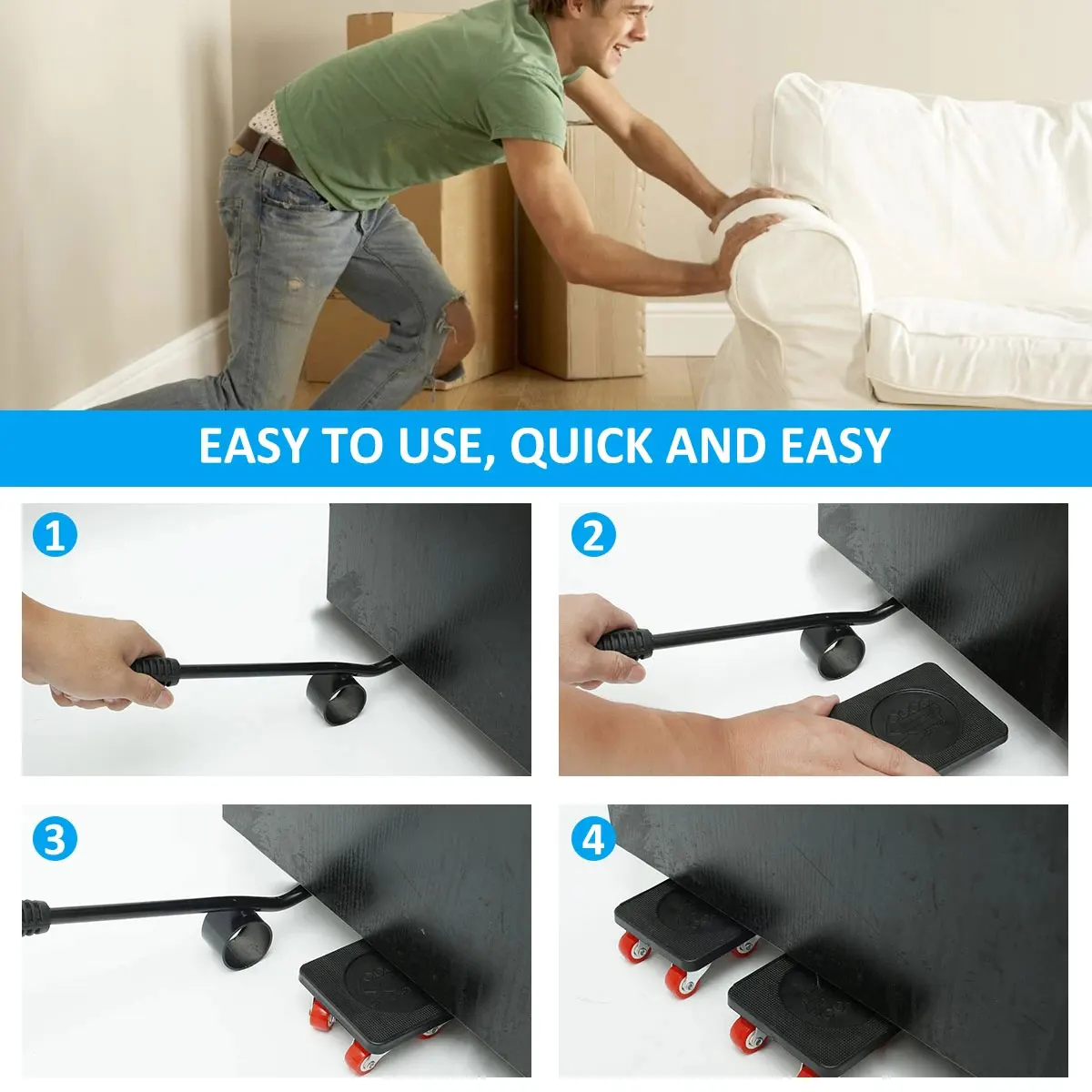 EASY TO USE, QUICK AND EASY

1

2

3

4