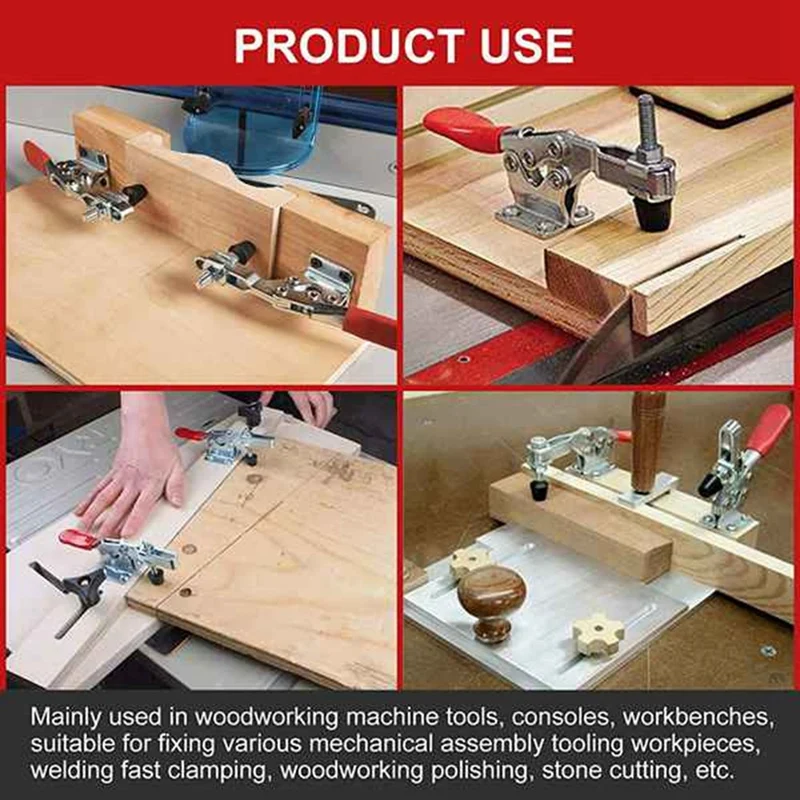 PRODUCT USE

Mainly used in woodworking machine tools, consoles, workbenches, suitable for fixing various mechanical assembly tooling workpieces, welding fast clamping, woodworking polishing, stone cutting, etc.