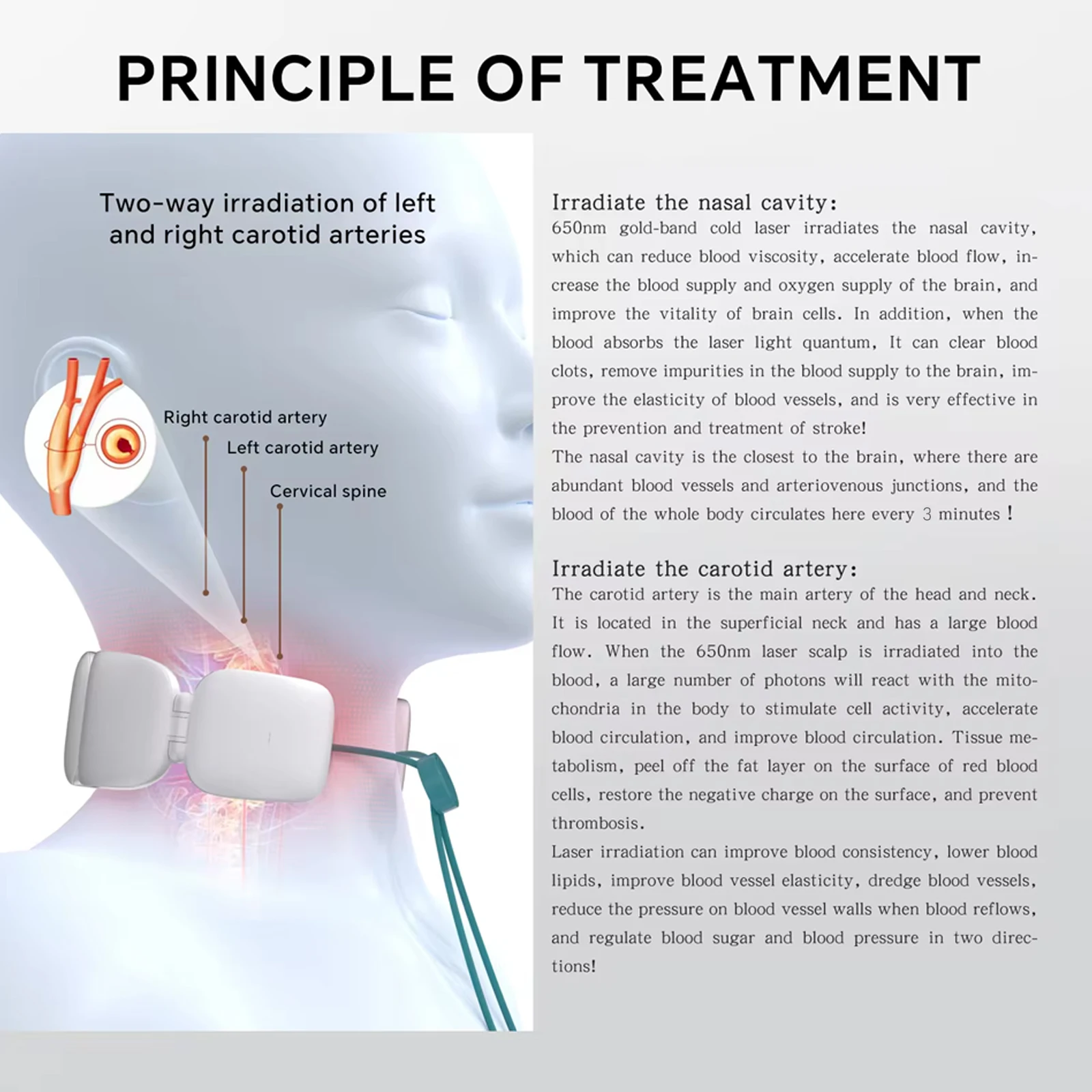 PRINCIPLE OF TREATMENT

Two-way irradiation of left and right carotid arteries

Right carotid artery

Left carotid artery

Cervical spine

Irradiate the nasal cavity:
650nm gold-band cold laser irradiates the nasal cavity, which can reduce blood viscosity, accelerate blood flow, increase the blood supply and oxygen supply of the brain, and improve the vitality of brain cells. In addition, when the blood absorbs the laser light quantum, It can clear blood clots, remove impurities in the blood supply to the brain, improve the elasticity of blood vessels, and is very effective in the prevention and treatment of stroke!
The nasal cavity is the closest to the brain, where there are abundant blood vessels and arteriovenous junctions, and the blood of the whole body circulates here every 3 minutes !

Irradiate the carotid artery:
The carotid artery is the main artery of the head and neck. It is located in the superficial neck and has a large blood flow. When the 650nm laser scalp is irradiated into the blood, a large number of photons will react with the mitochondria in the body to stimulate cell activity, accelerate blood circulation, and improve blood circulation. Tissue metabolism, peel off the fat layer on the surface of red blood cells, restore the negative charge on the surface, and prevent thrombosis.
Laser irradiation can improve blood consistency, lower blood lipids, improve blood vessel elasticity, dredge blood vessels, reduce the pressure on blood vessel walls when blood reflows, and regulate blood sugar and blood pressure in two directions!