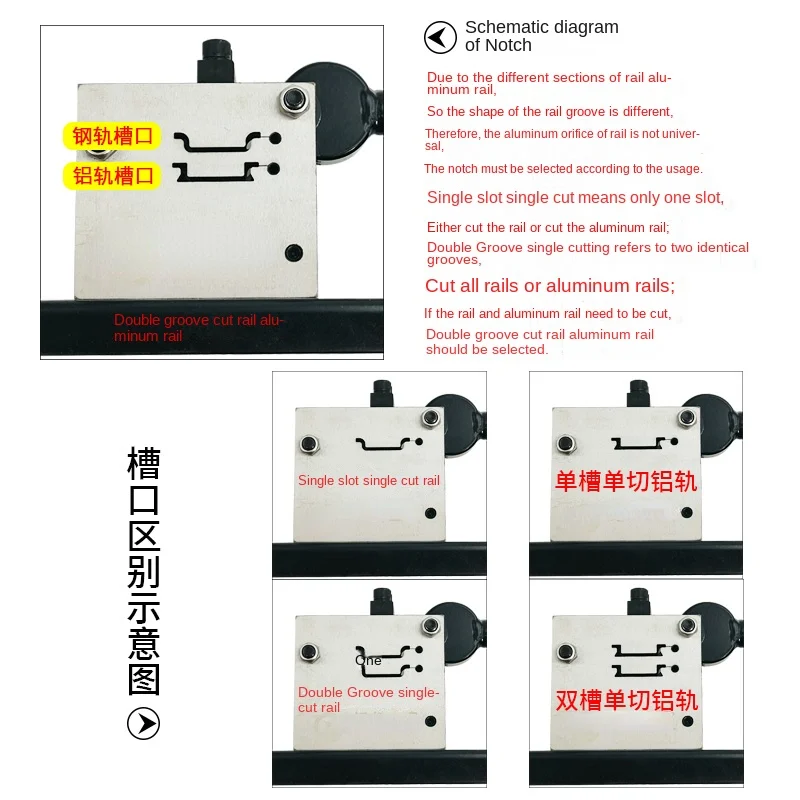 钢轨槽口
铝轨槽口

Double groove cut rail aluminum rail

Schematic diagram of Notch

Due to the different sections of rail aluminum rail,

So the shape of the rail groove is different,

Therefore, the aluminum orifice of rail is not universal,

The notch must be selected according to the usage.

Single slot single cut means only one slot,

Either cut the rail or cut the aluminum rail;

Double Groove single cutting refers to two identical grooves,

Cut all rails or aluminum rails;

If the rail and aluminum rail need to be cut,

Double groove cut rail aluminum rail should be selected.

槽口区别示意图

Single slot single cut rail

单槽单切铝轨

One

Double Groove single-cut rail

双槽单切铝轨