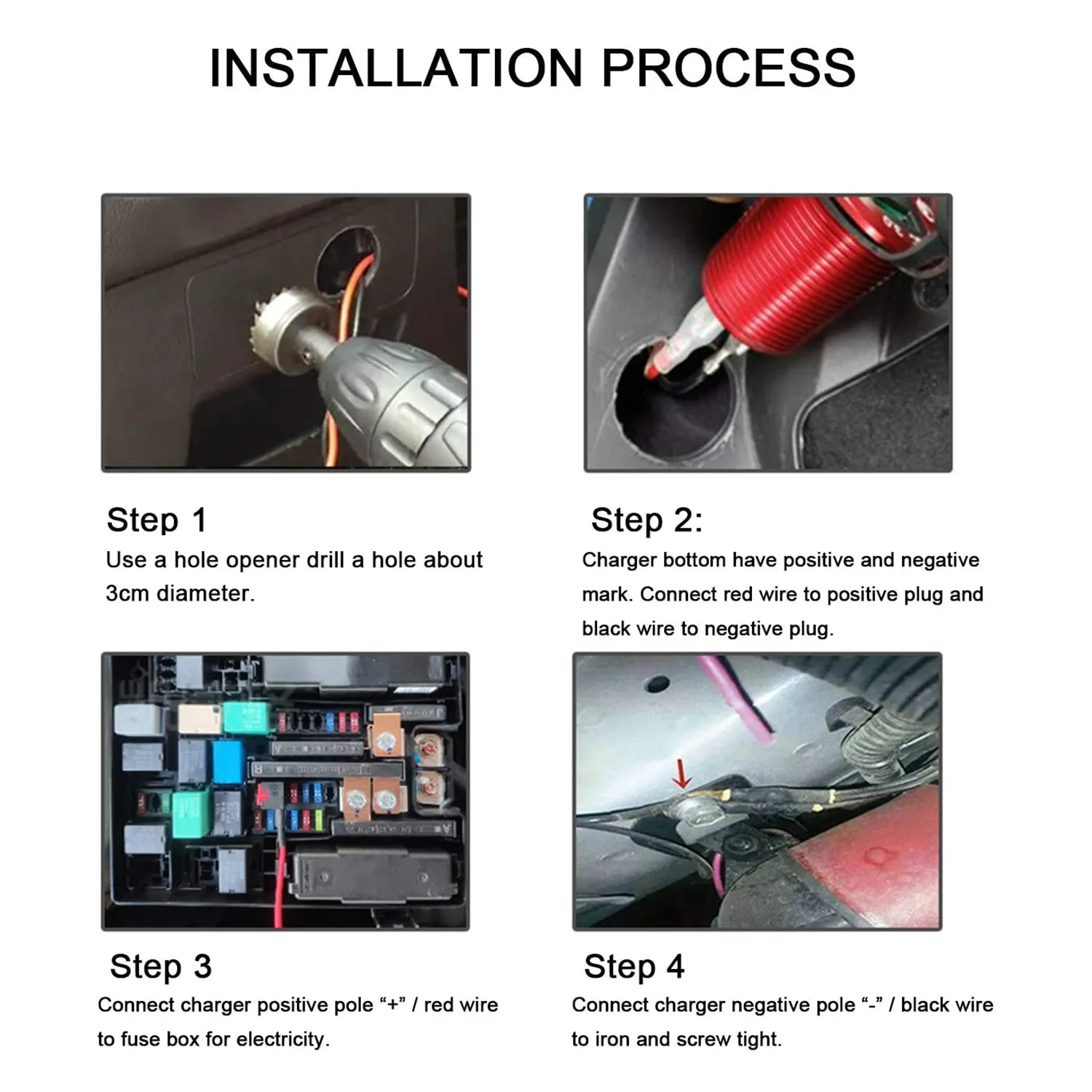 INSTALLATION PROCESS

Step 1
Use a hole opener drill a hole about 3cm diameter.

Step 2:
Charger bottom have positive and negative mark. Connect red wire to positive plug and black wire to negative plug.

Step 3
Connect charger positive pole “+” / red wire to fuse box for electricity.

Step 4
Connect charger negative pole “-” / black wire to iron and screw tight.