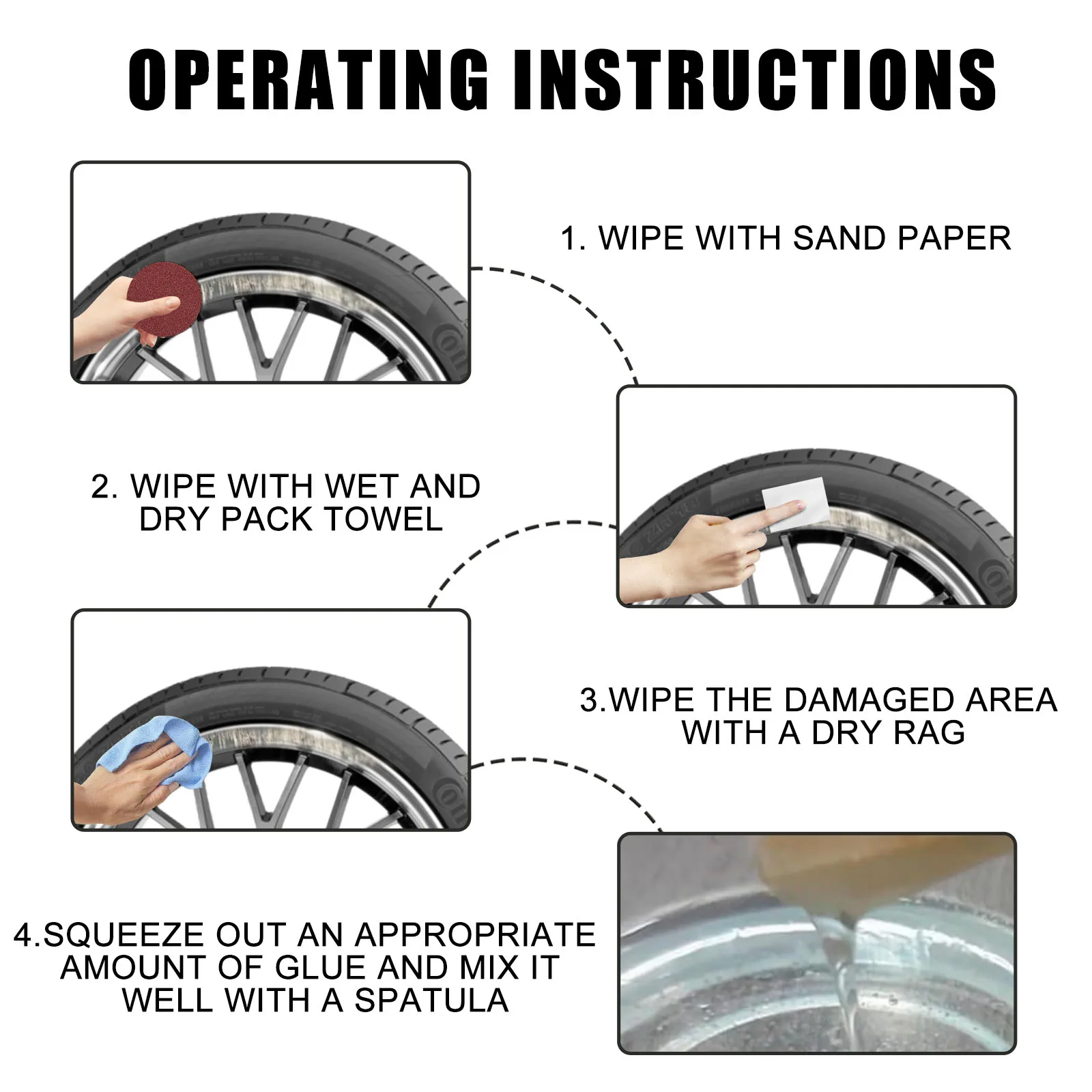 OPERATING INSTRUCTIONS

1. WIPE WITH SAND PAPER

2. WIPE WITH WET AND DRY PACK TOWEL

3.WIPE THE DAMAGED AREA WITH A DRY RAG

4.SQUEEZE OUT AN APPROPRIATE AMOUNT OF GLUE AND MIX IT WELL WITH A SPATULA