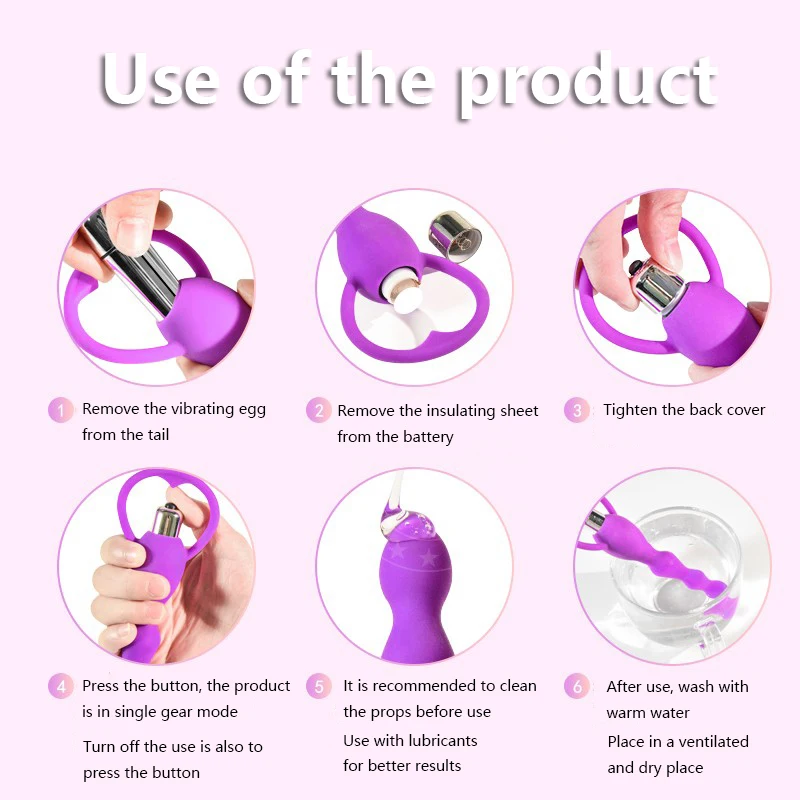 Use of the product

1 Remove the vibrating egg from the tail

2 Remove the insulating sheet from the battery

3 Tighten the back cover

4 Press the button, the product is in single gear mode

Turn off the use is also to press the button

5 It is recommended to clean the props before use

Use with lubricants for better results

6 After use, wash with warm water

Place in a ventilated and dry place