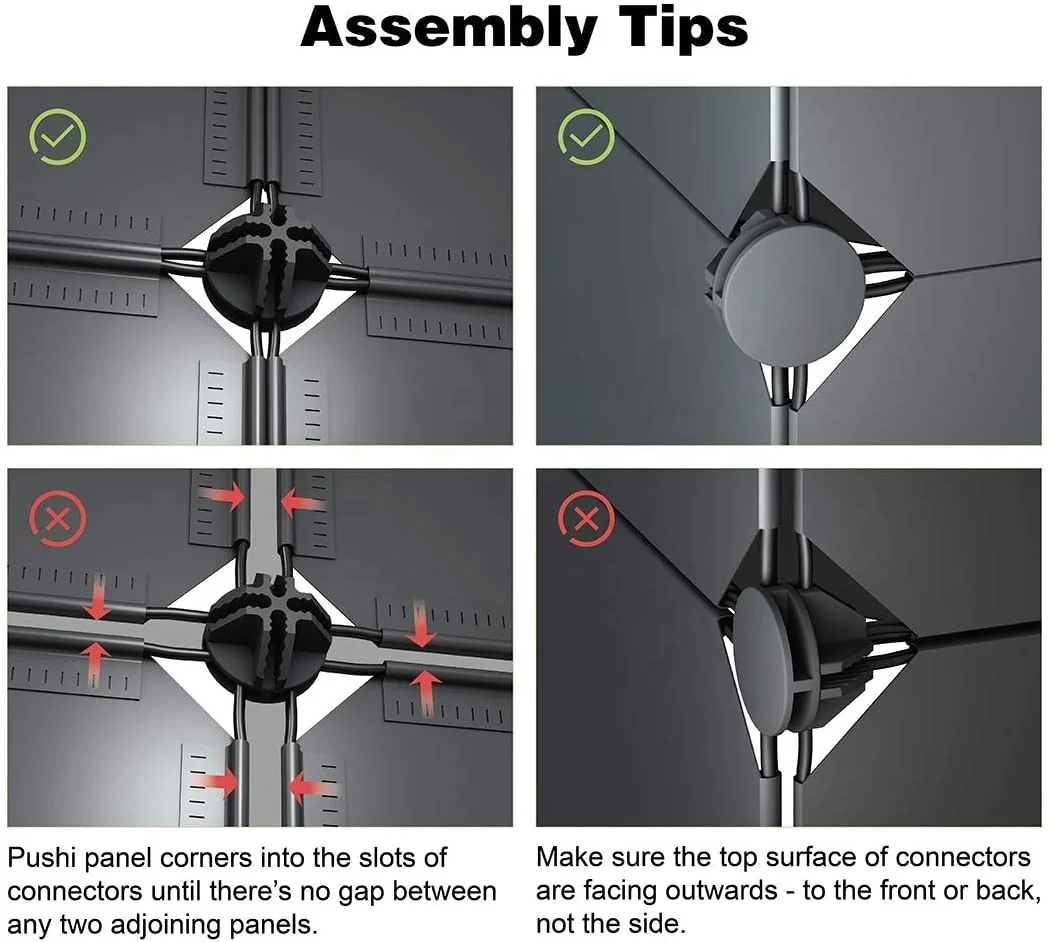 Assembly Tips

Pushi panel corners into the slots of connectors until there's no gap between any two adjoining panels.

Make sure the top surface of connectors are facing outwards - to the front or back, not the side.