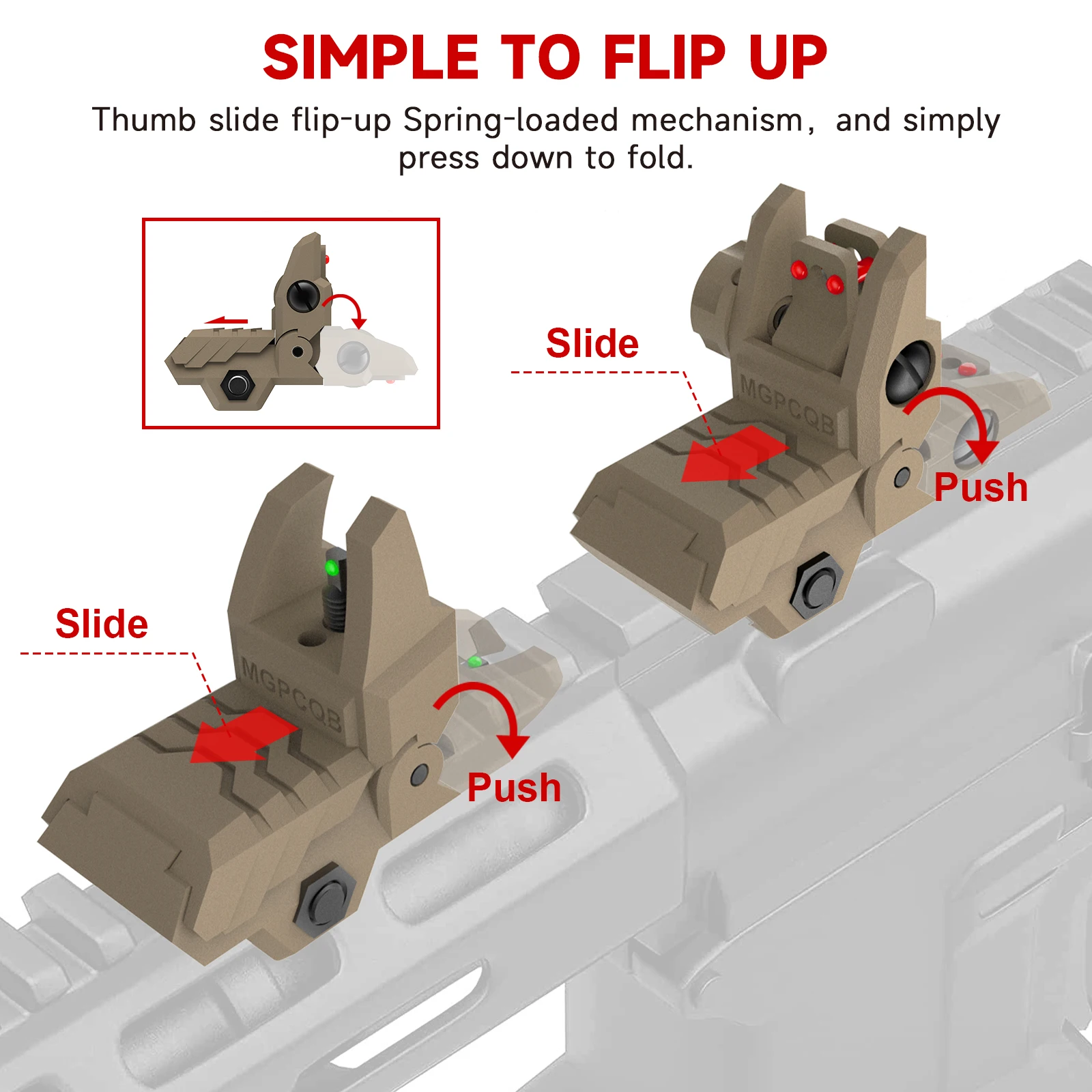 SIMPLE TO FLIP UP

Thumb slide flip-up Spring-loaded mechanism, and simply press down to fold.

Slide

MGPCQB

Push

Slide

MGPCQB

Push