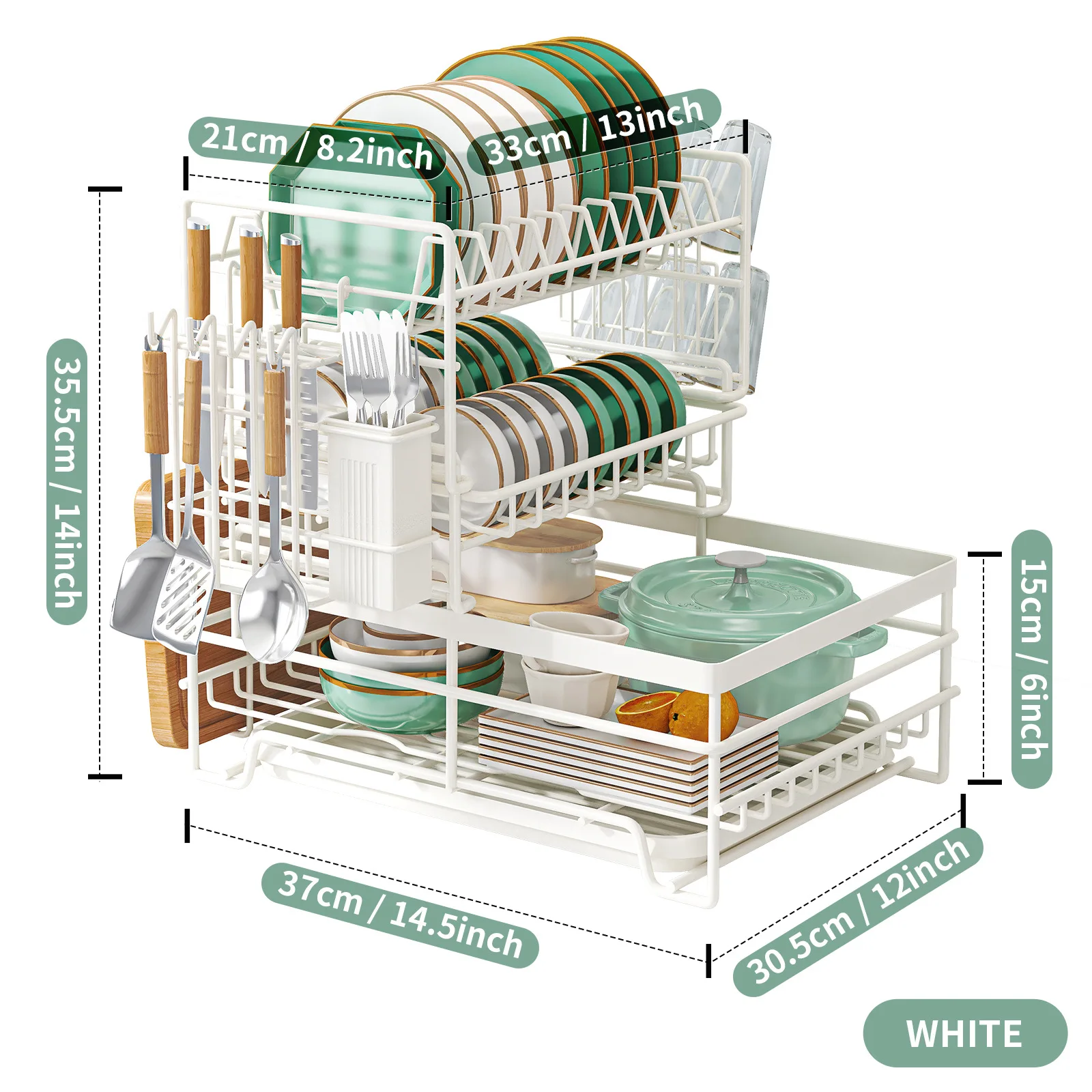 21cm / 8.2inch

33cm / 13inch

35.5cm / 14inch

15cm / 6inch

37cm / 14.5inch

30.5cm / 12inch

WHITE