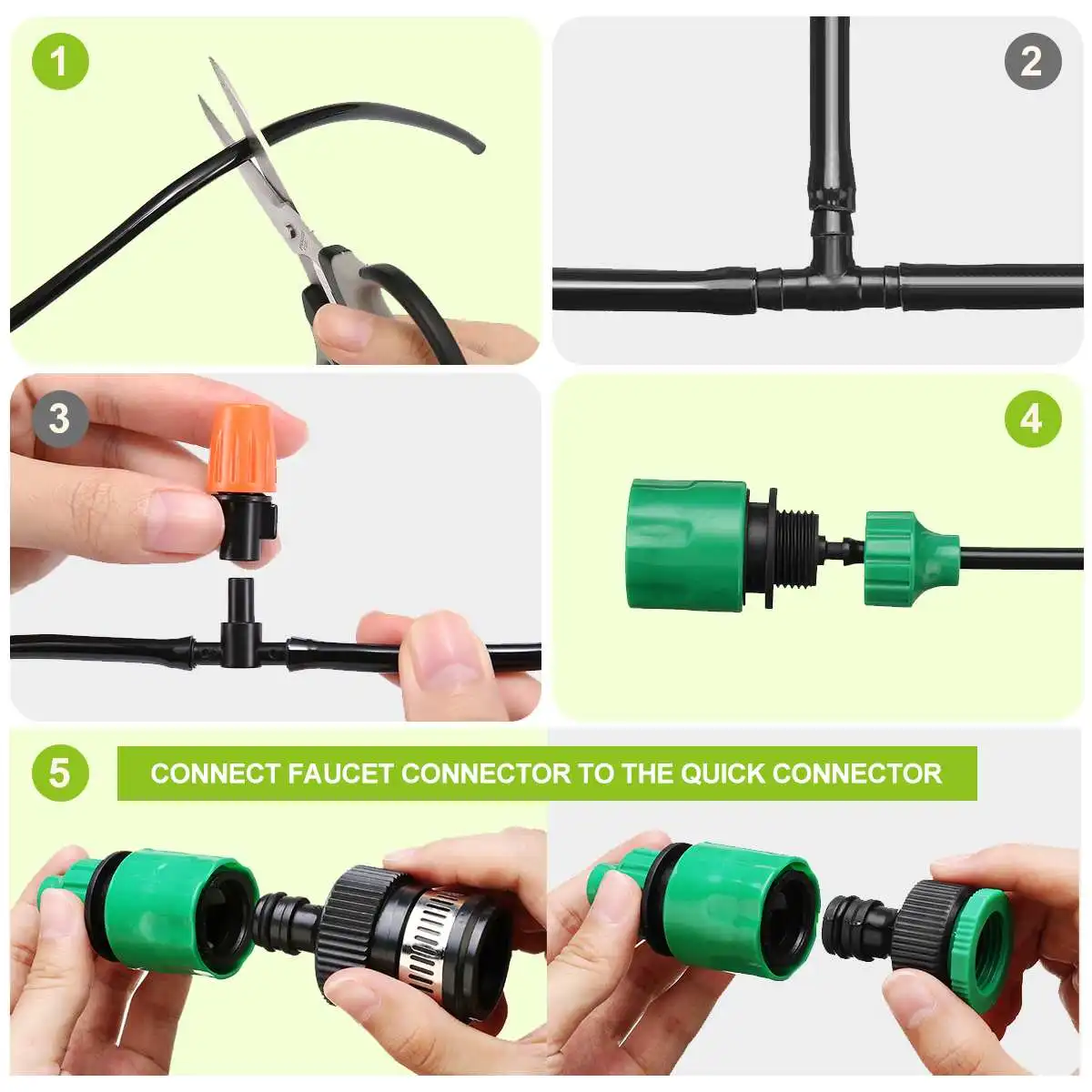 1

2

3

4

5

CONNECT FAUCET CONNECTOR TO THE QUICK CONNECTOR