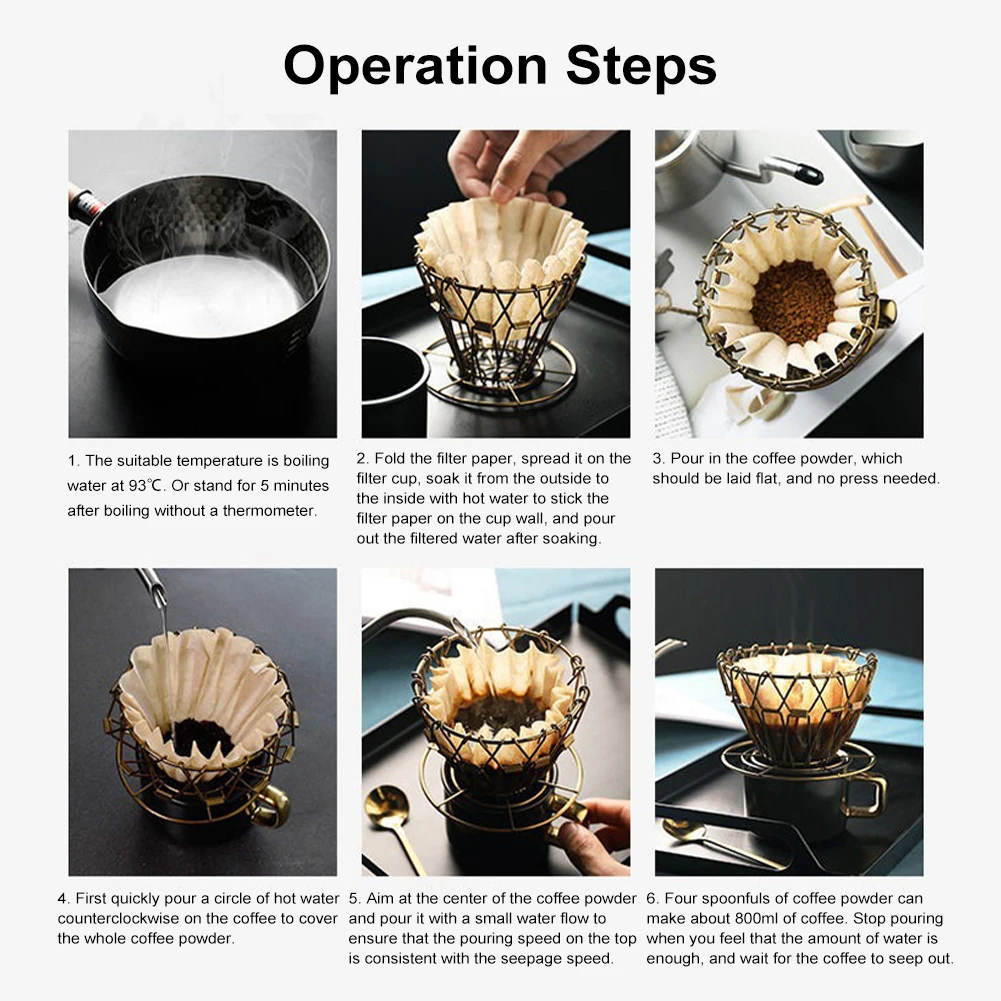 Operation Steps

1. The suitable temperature is boiling water at 93℃. Or stand for 5 minutes after boiling without a thermometer.

2. Fold the filter paper, spread it on the filter cup, soak it from the outside to the inside with hot water to stick the filter paper on the cup wall, and pour out the filtered water after soaking.

3. Pour in the coffee powder, which should be laid flat, and no press needed.

4. First quickly pour a circle of hot water counterclockwise on the coffee to cover the whole coffee powder.

5. Aim at the center of the coffee powder and pour it with a small water flow to ensure that the pouring speed on the top is consistent with the seepage speed.

6. Four spoonfuls of coffee powder can make about 800ml of coffee. Stop pouring when you feel that the amount of water is enough, and wait for the coffee to seep out.