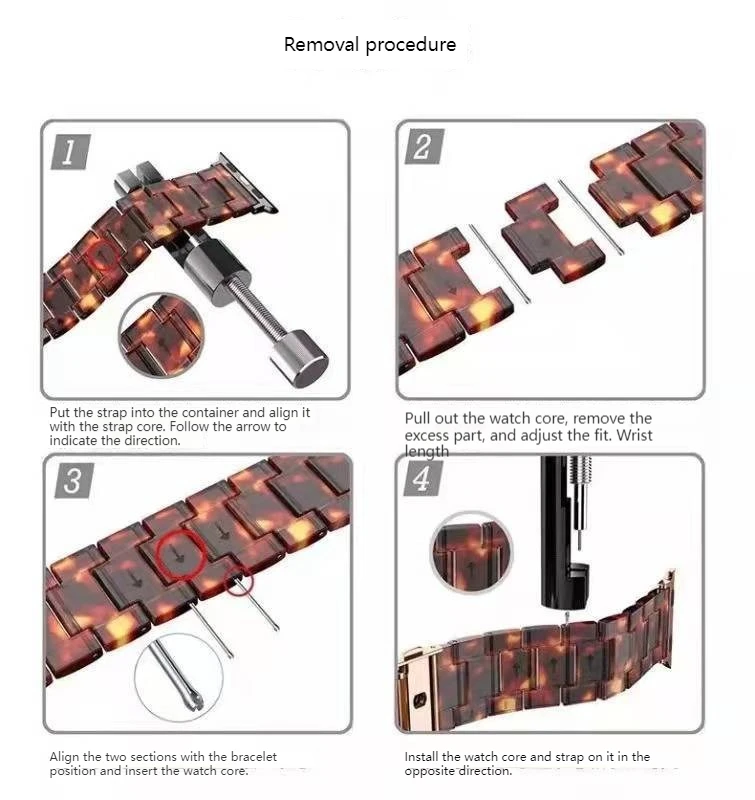 Removal procedure

1

Put the strap into the container and align it with the strap core. Follow the arrow to indicate the direction.

2

Pull out the watch core, remove the excess part, and adjust the fit. Wrist length

3

Align the two sections with the bracelet position and insert the watch core.

4

Install the watch core and strap on it in the opposite direction.