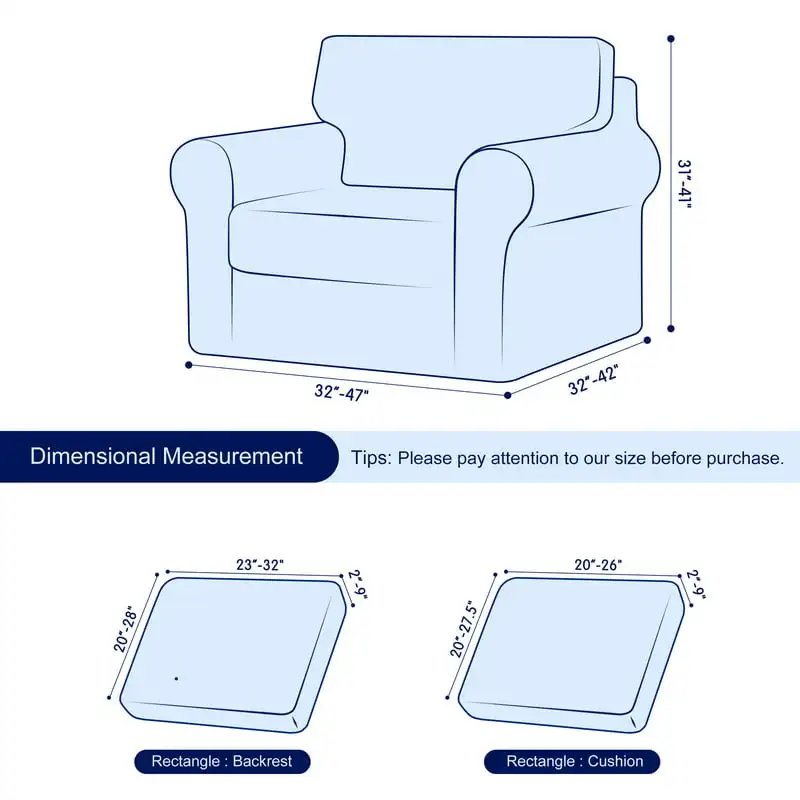 31"-41"

32"-47"

32"-42"

Dimensional Measurement

Tips: Please pay attention to our size before purchase.

23"-32"

2"-9"

20"-28"

Rectangle : Backrest

20"-26"

2"-9"

20"-27.5"

Rectangle : Cushion