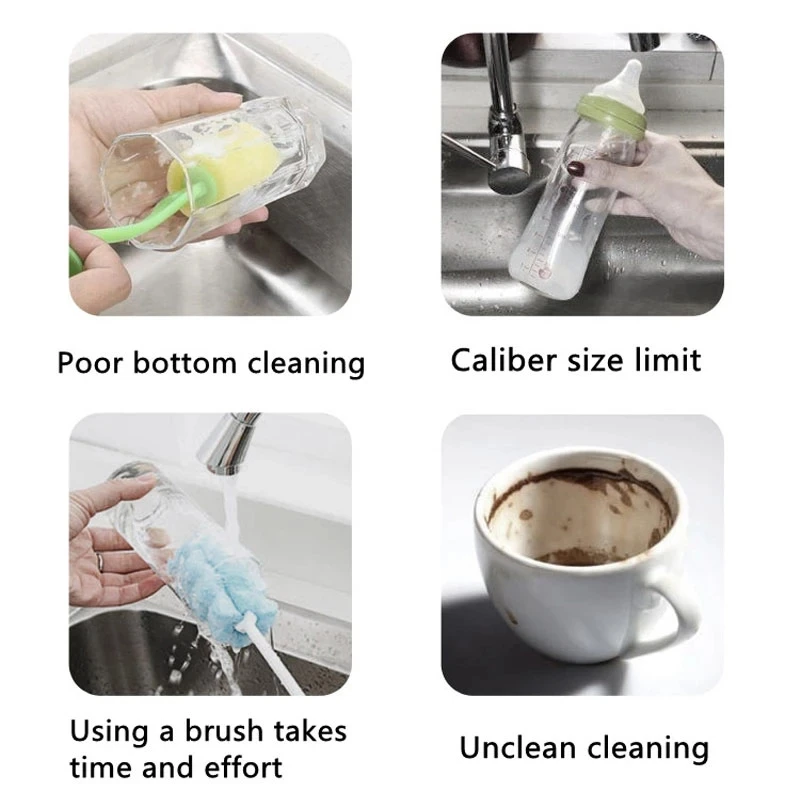 Poor bottom cleaning

Caliber size limit

Using a brush takes time and effort

Unclean cleaning