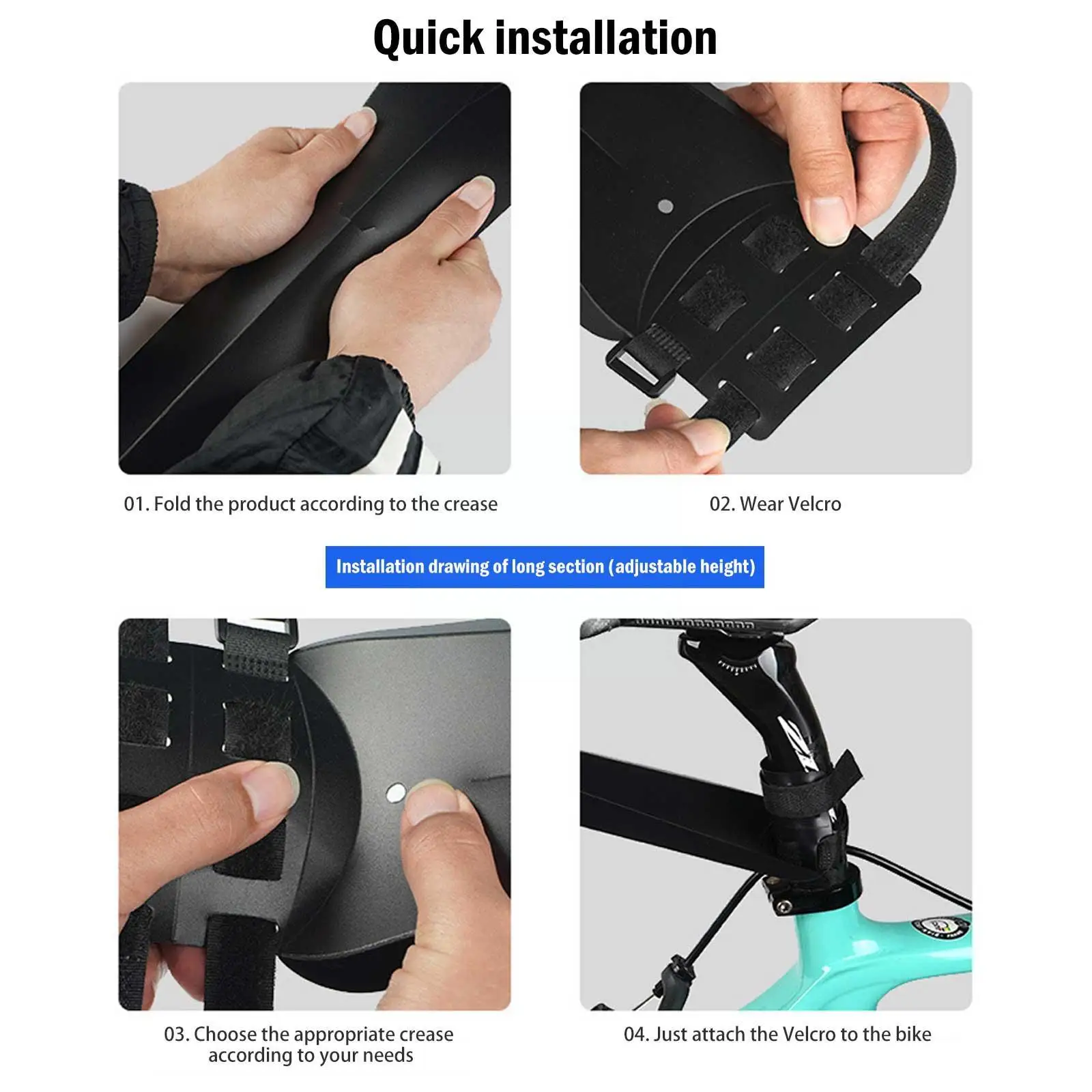 Quick installation

01. Fold the product according to the crease

02. Wear Velcro

Installation drawing of long section (adjustable height)

03. Choose the appropriate crease according to your needs

04. Just attach the Velcro to the bike