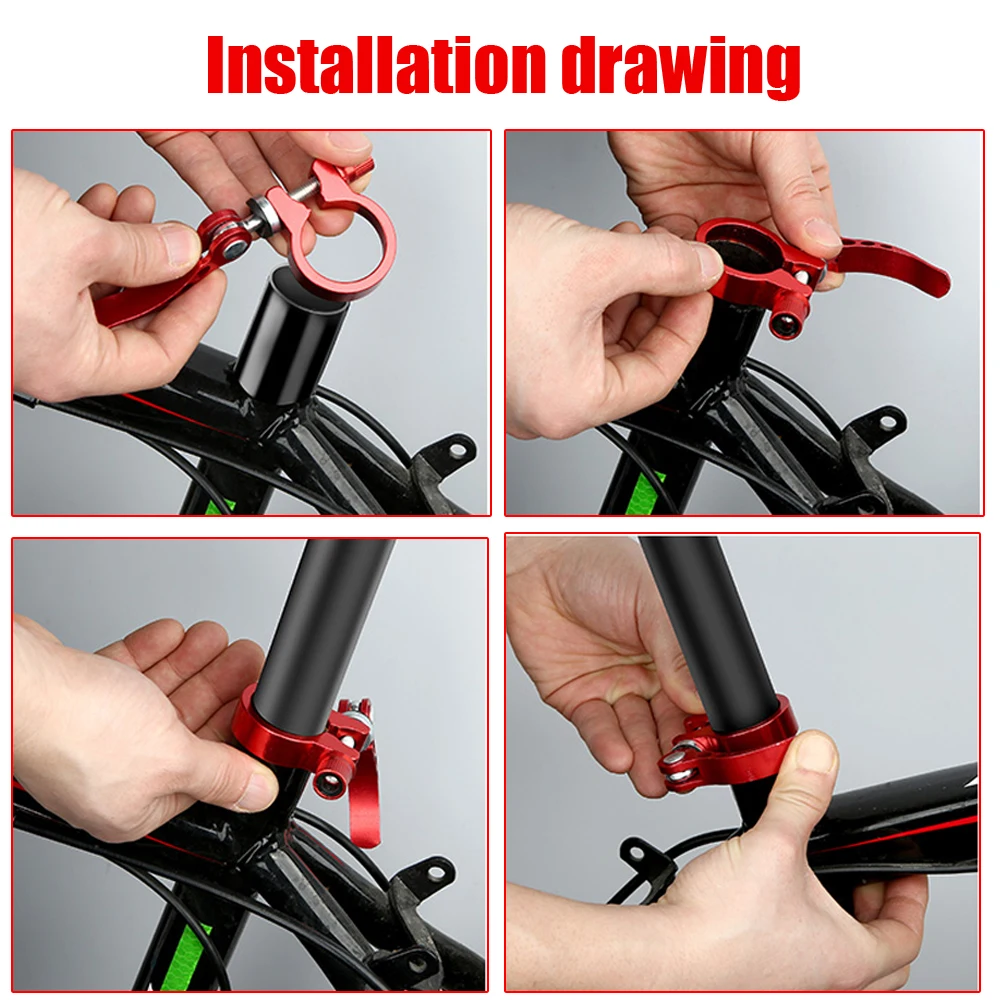 Installation drawing