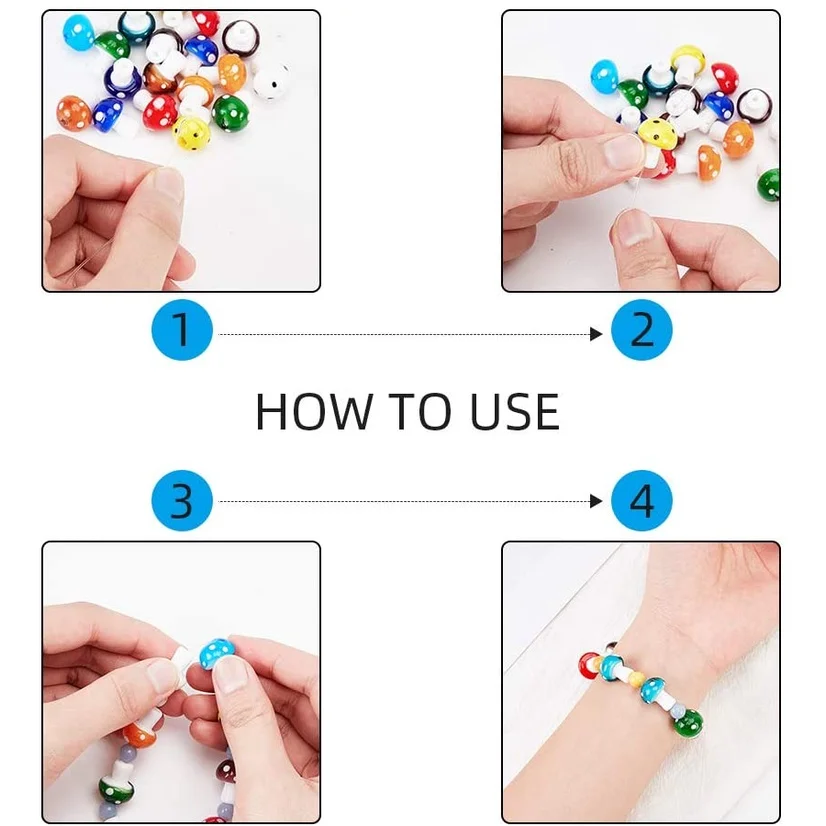 1

2

HOW TO USE

3

4