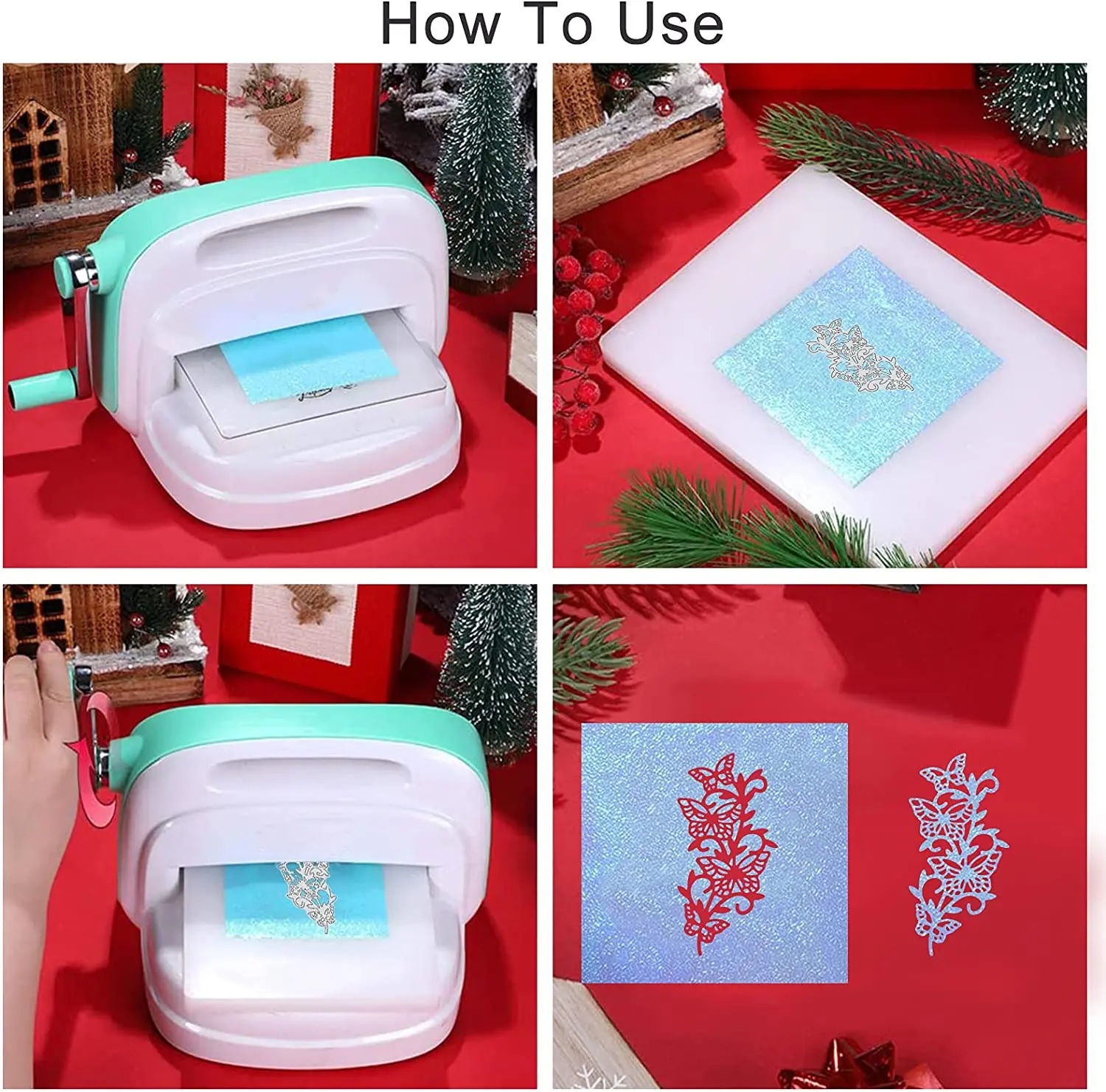 How To Use