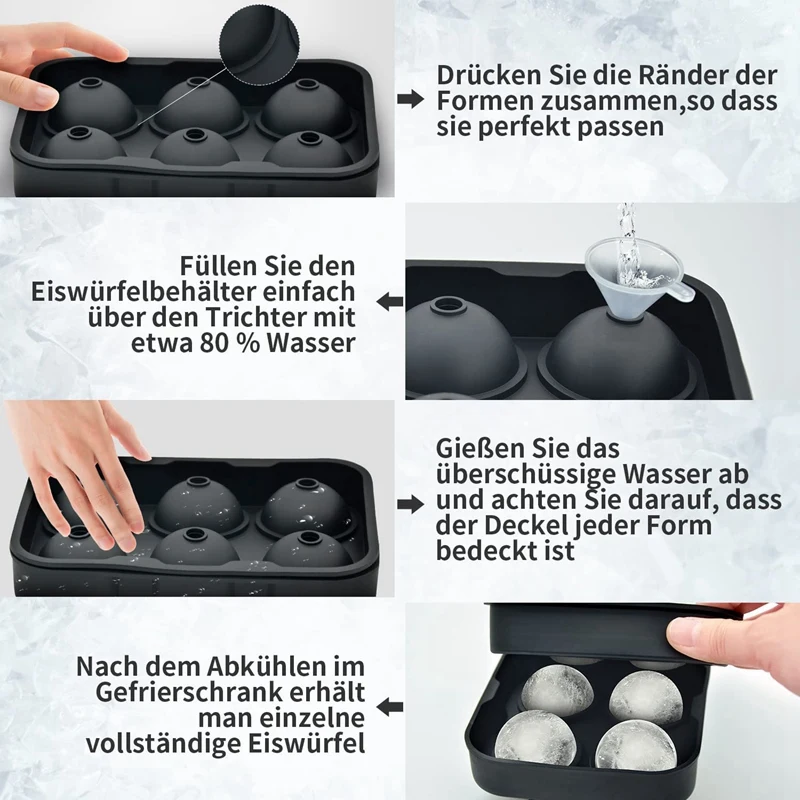 Drücken Sie die Ränder der Formen zusammen,so dass sie perfekt passen

Füllen Sie den Eiswürfelbehälter einfach über den Trichter mit etwa 80 % Wasser

Gießen Sie das überschüssige Wasser ab und achten Sie darauf, dass der Deckel jeder Form bedeckt ist

Nach dem Abkühlen im Gefrierschrank erhält man einzelne vollständige Eiswürfel