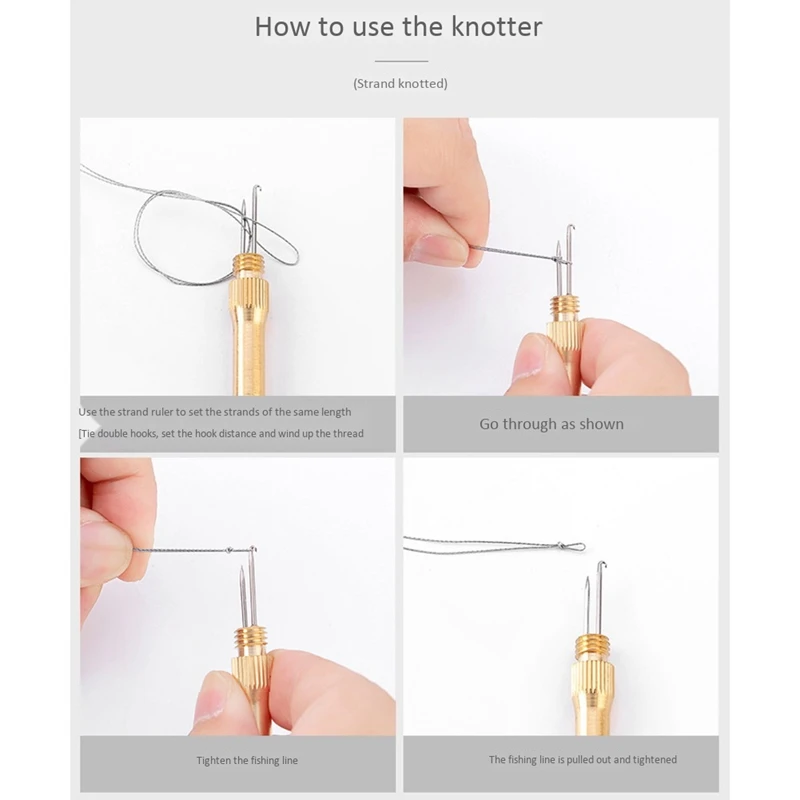 How to use the knotter

(Strand knotted)

Use the strand ruler to set the strands of the same length
[Tie double hooks, set the hook distance and wind up the thread

Go through as shown

Tighten the fishing line

The fishing line is pulled out and tightened