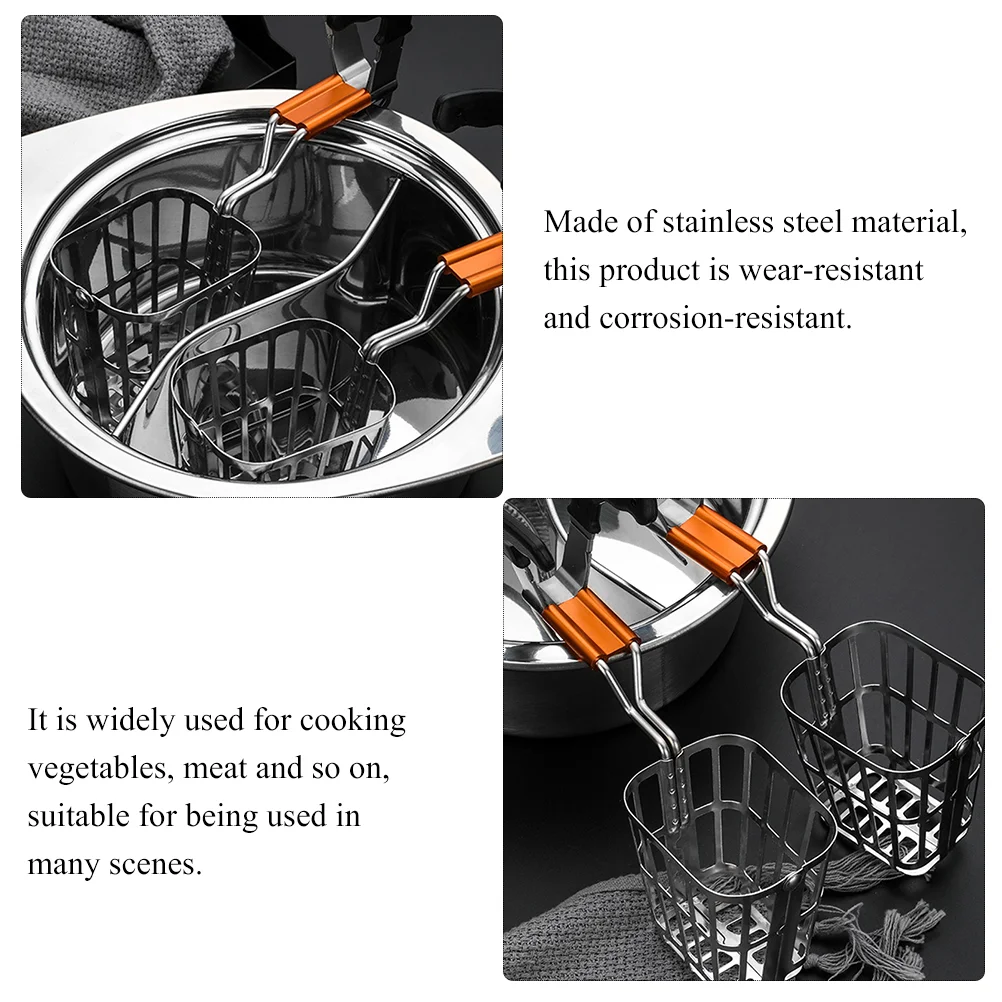 Made of stainless steel material, this product is wear-resistant and corrosion-resistant.

It is widely used for cooking vegetables, meat and so on, suitable for being used in many scenes.